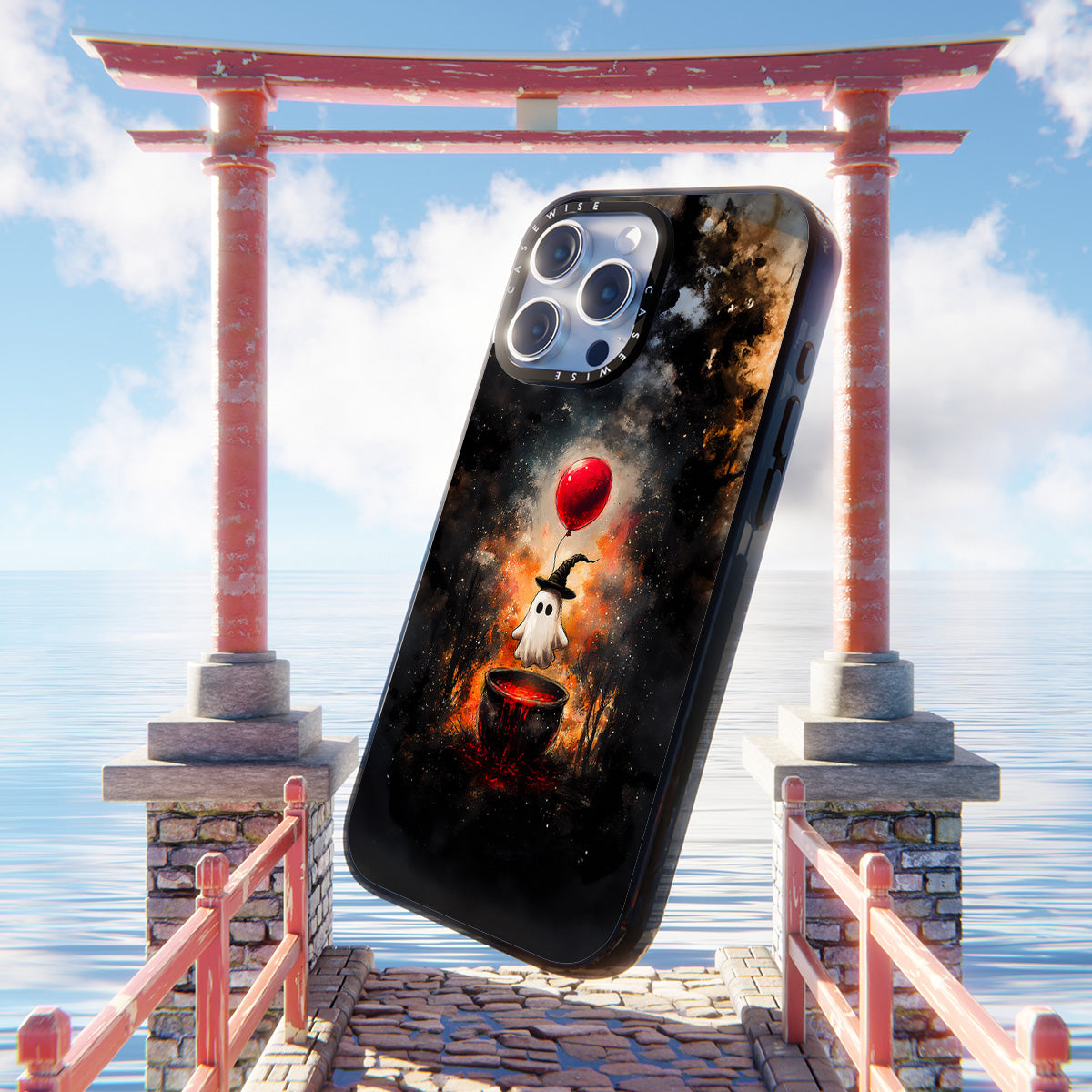 CASEWISE CASEWISE