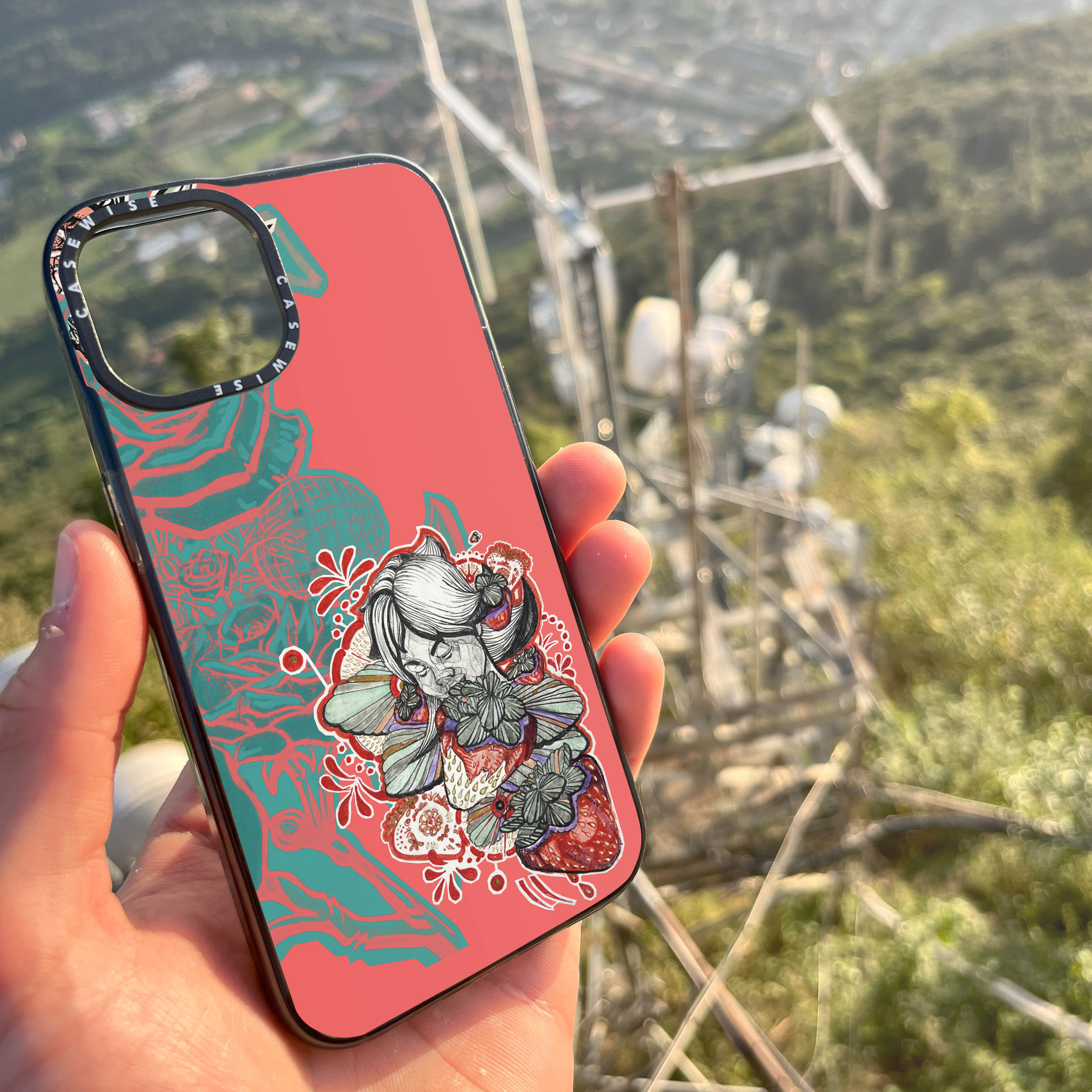 CASEWISE CASEWISE