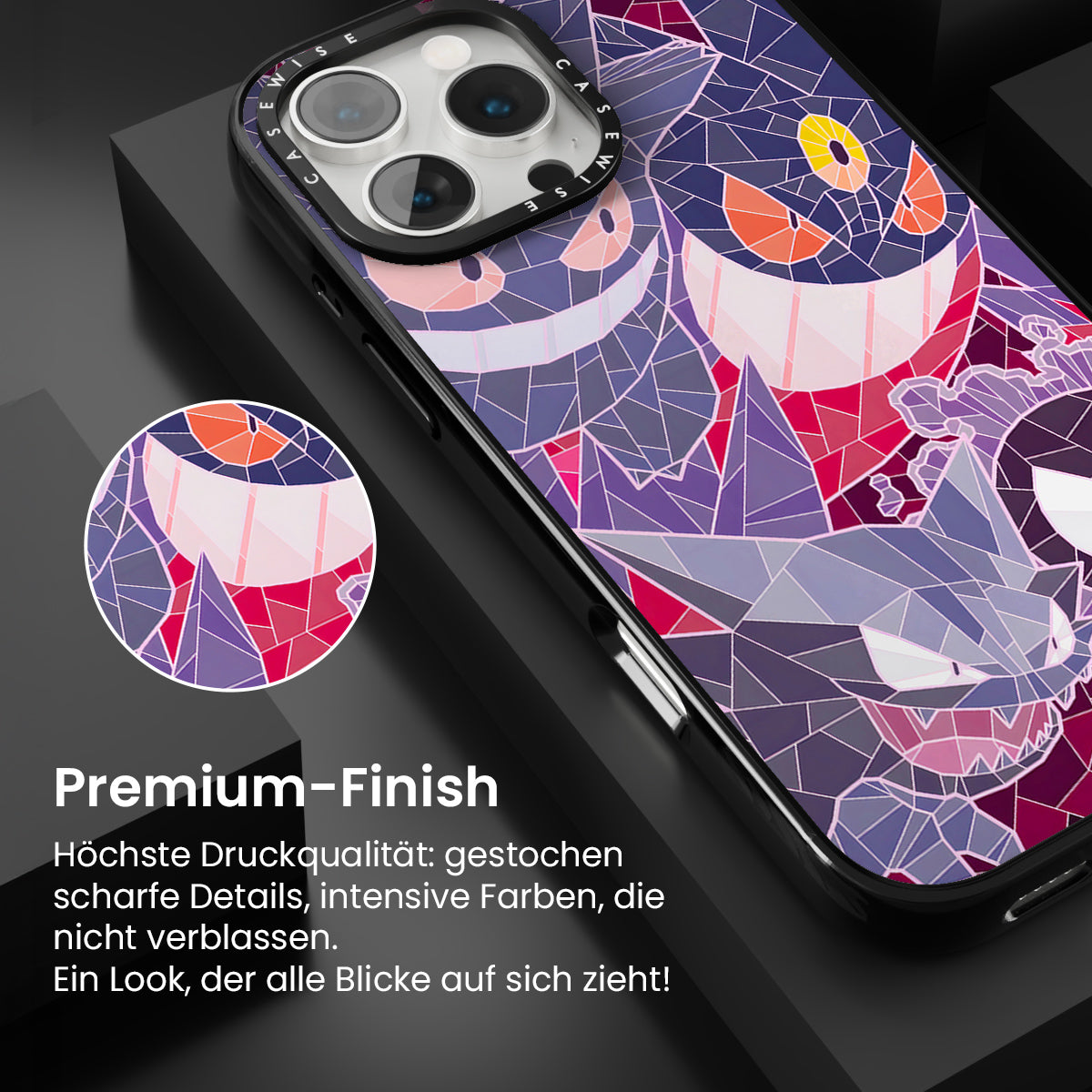 CASEWISE CASEWISE

Premium-Finish

Höchste Druckqualität: gestochen scharfe Details, intensive Farben, die nicht verblassen.
Ein Look, der alle Blicke auf sich zieht!