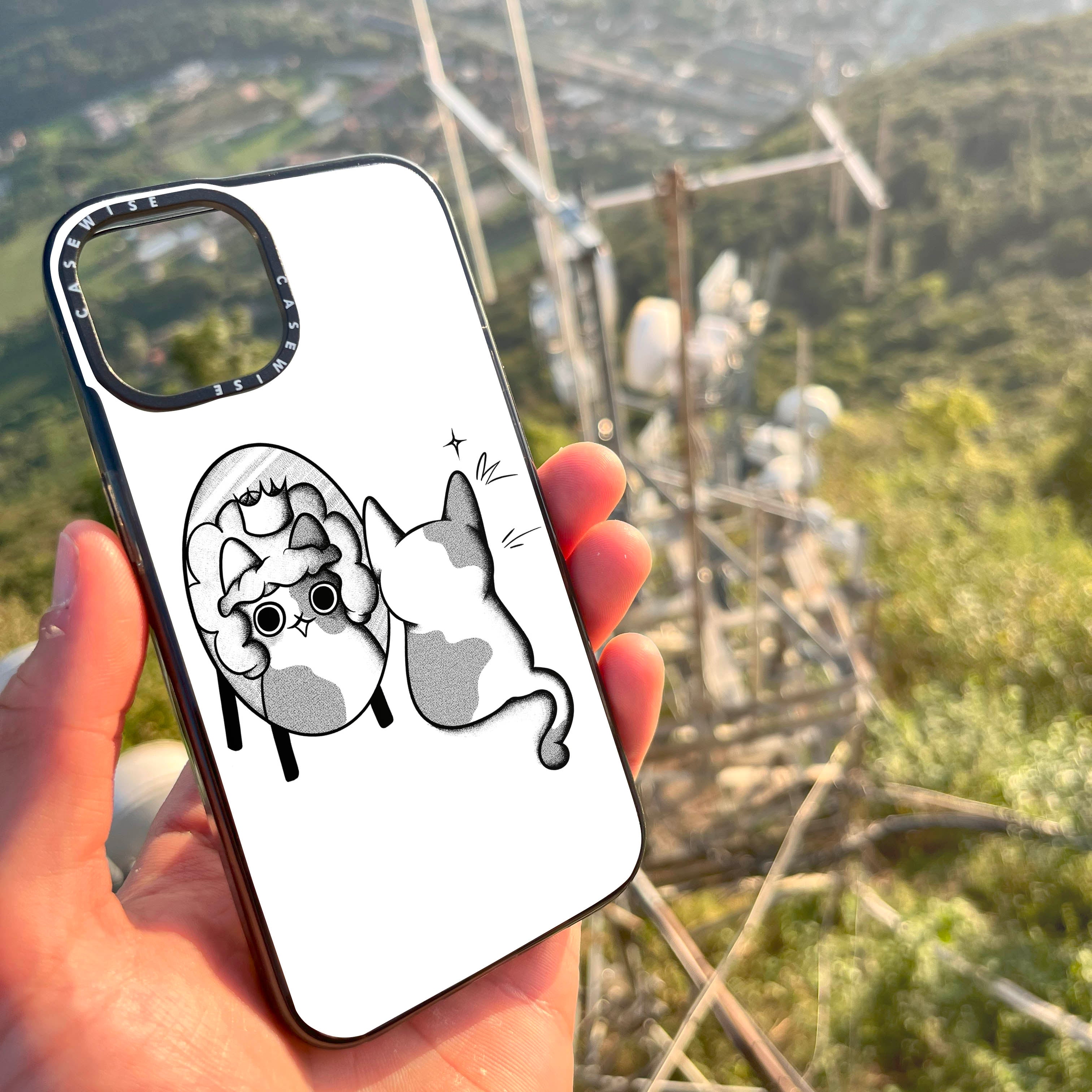 CASEWISE
CASEWISE