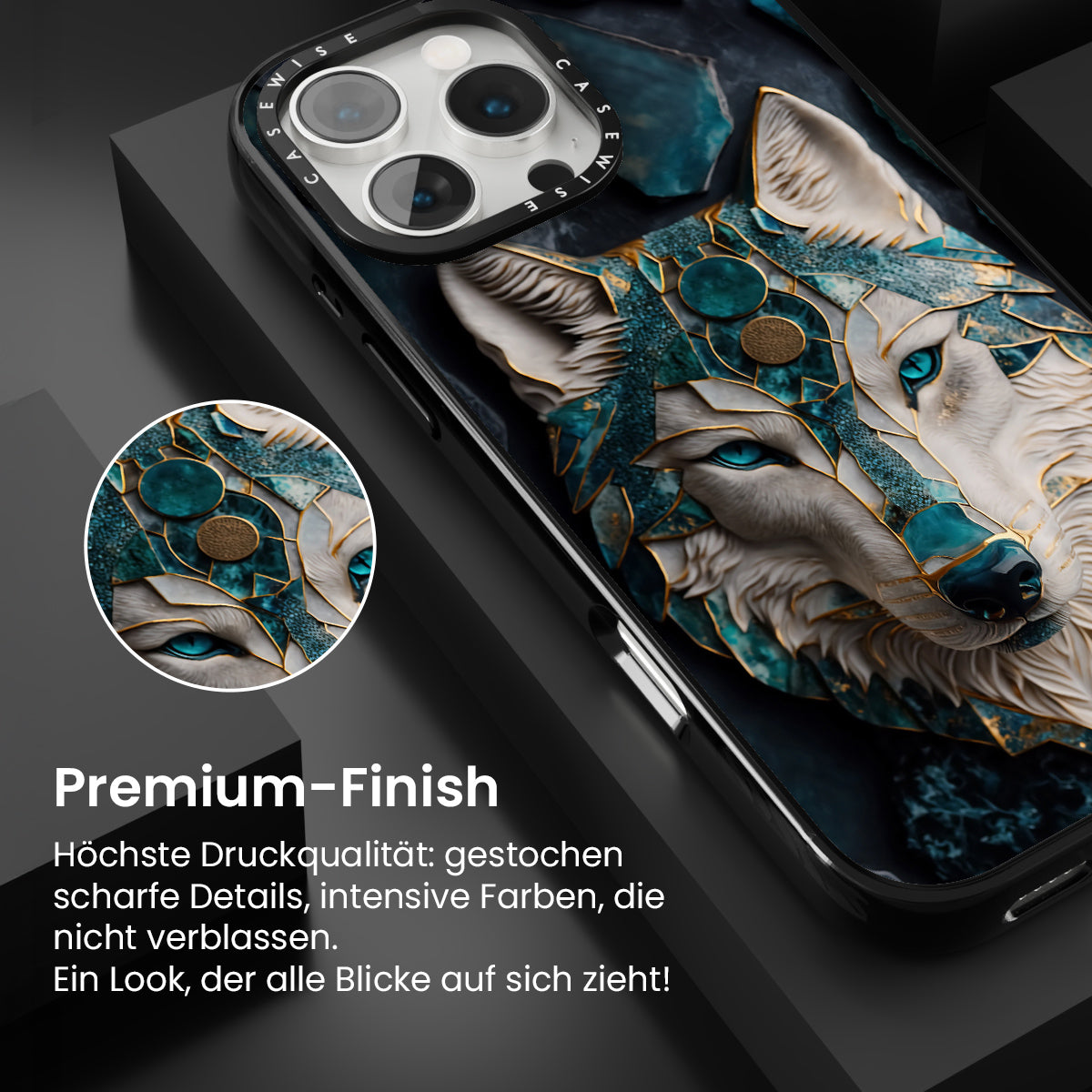 CASEWISE CASEWISE

Premium-Finish

Höchste Druckqualität: gestochen scharfe Details, intensive Farben, die nicht verblassen.
Ein Look, der alle Blicke auf sich zieht!