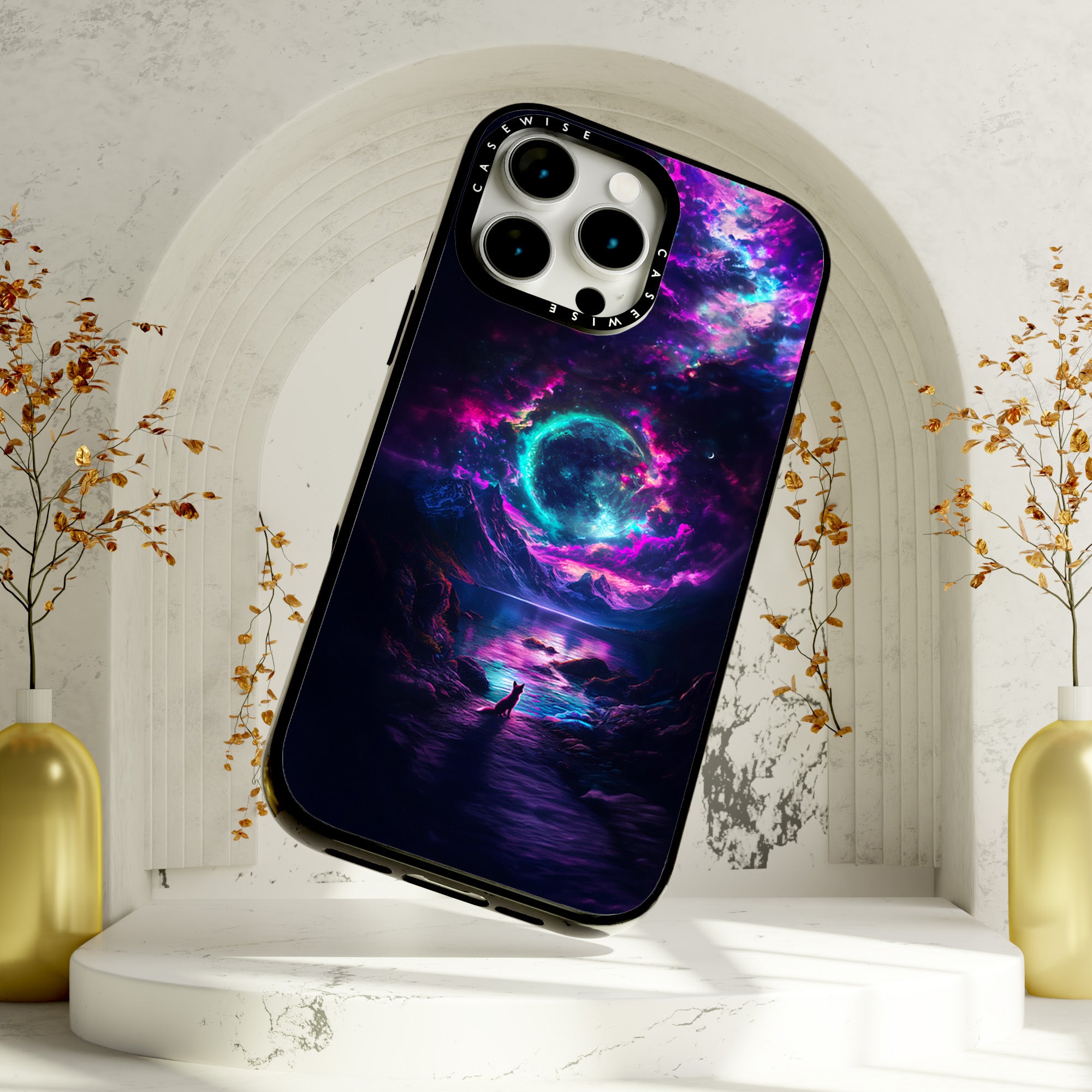 CASEWISE
CASEWISE