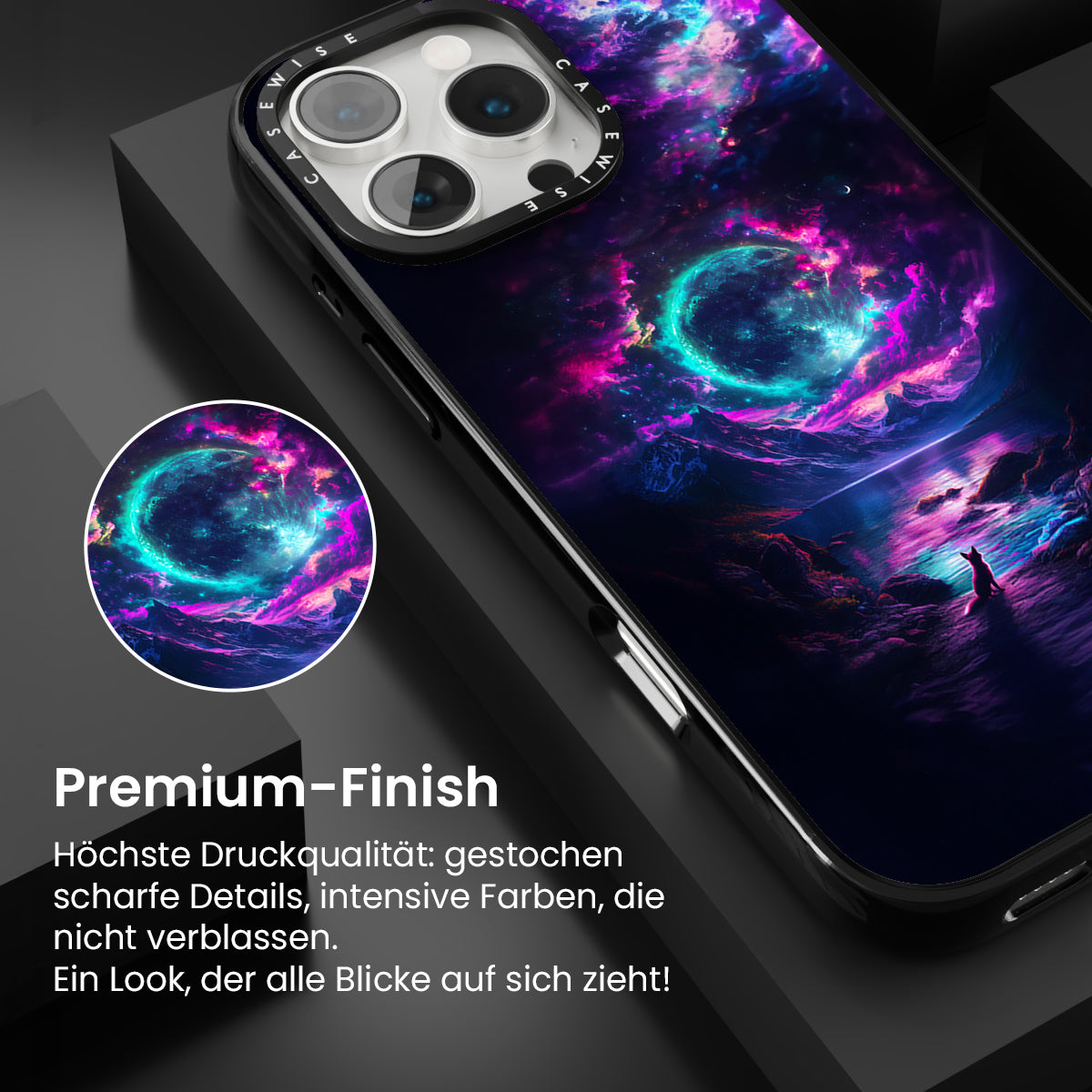 CASEWISE CASEWISE

Premium-Finish

Höchste Druckqualität: gestochen scharfe Details, intensive Farben, die nicht verblassen.
Ein Look, der alle Blicke auf sich zieht!