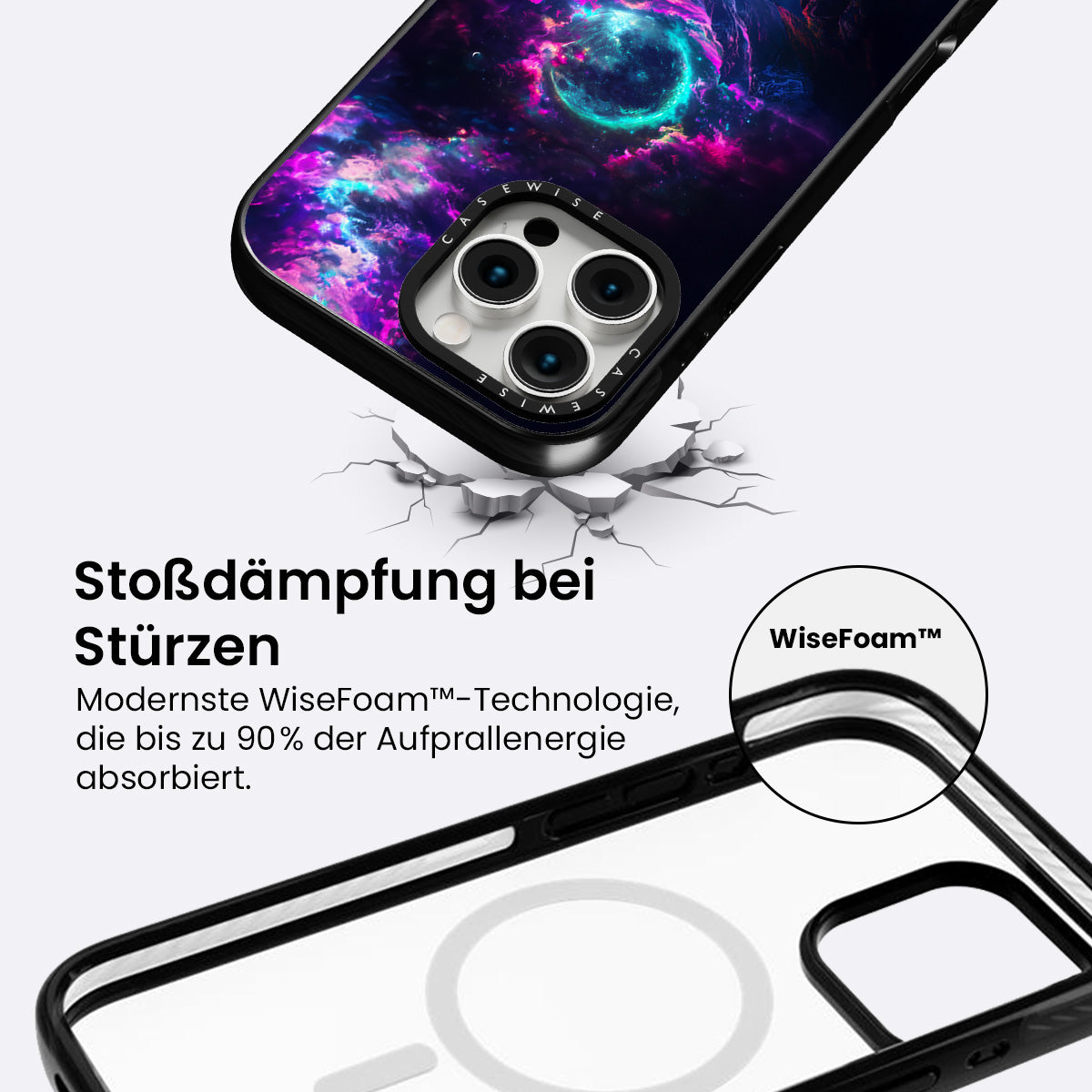 CASEWISE

CASEWISE

Stoßdämpfung bei Stürzen

Modernste WiseFoam™-Technologie, die bis zu 90% der Aufprallenergie absorbiert.

WiseFoam™