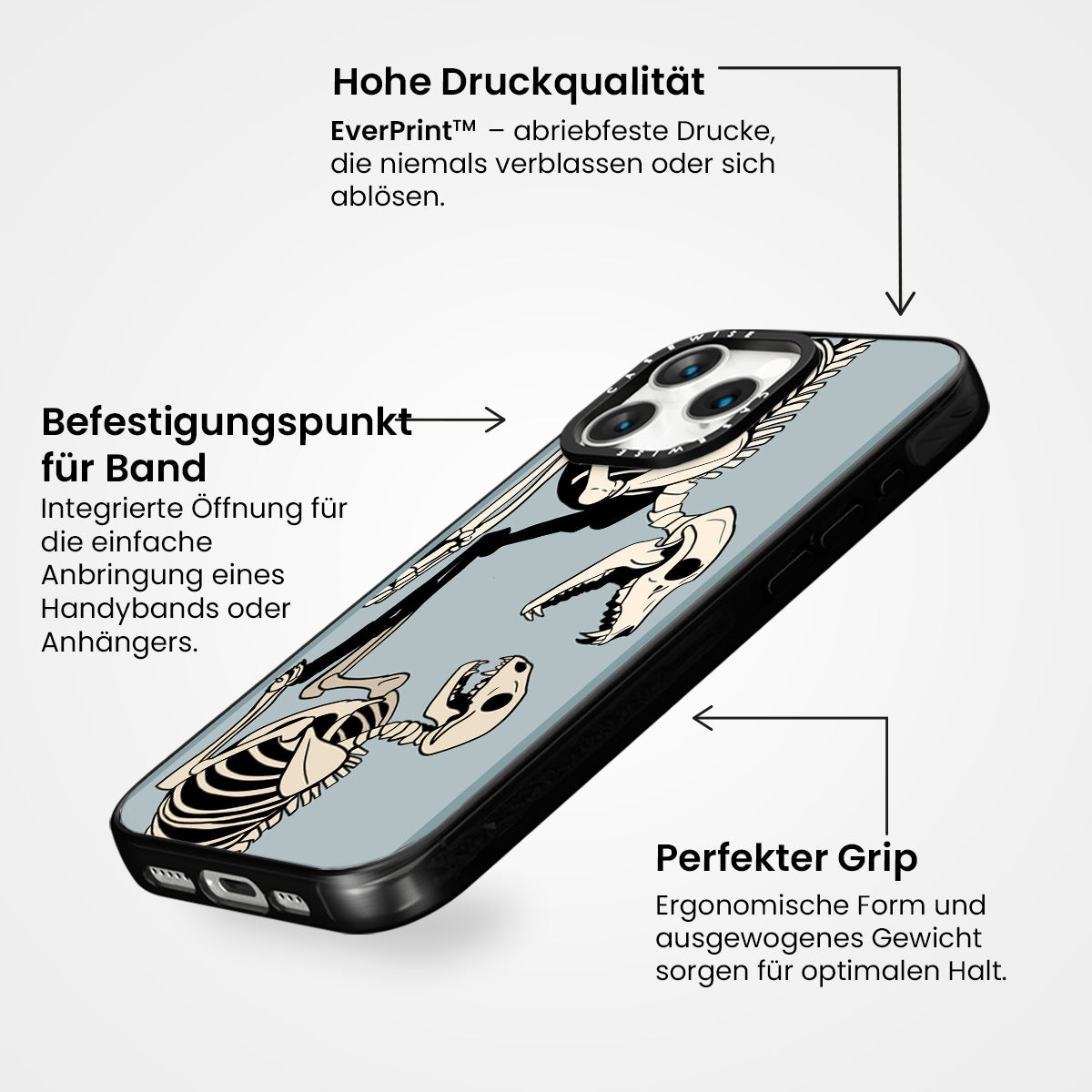 Hohe Druckqualität

EverPrint™ – abriebfeste Drucke, die niemals verblassen oder sich ablösen.

Befestigungspunkt für Band

Integrierte Öffnung für die einfache Anbringung eines Handybands oder Anhängers.

CASEWISE

CASEWISE

Perfekter Grip

Ergonomische Form und ausgewogenes Gewicht sorgen für optimalen Halt.