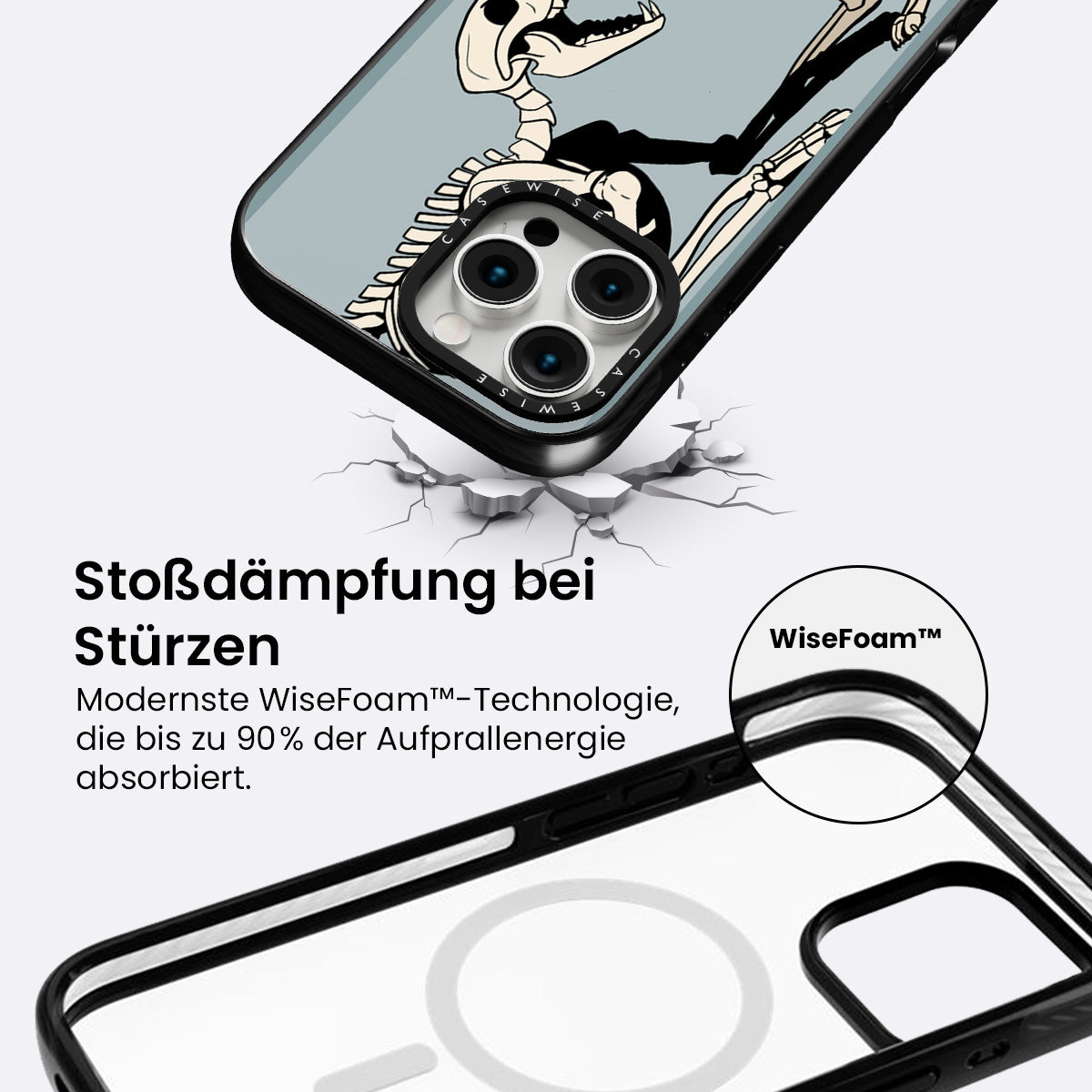 CASEWISE

CASEWISE

Stoßdämpfung bei Stürzen

Modernste WiseFoam™-Technologie, die bis zu 90% der Aufprallenergie absorbiert.

WiseFoam™