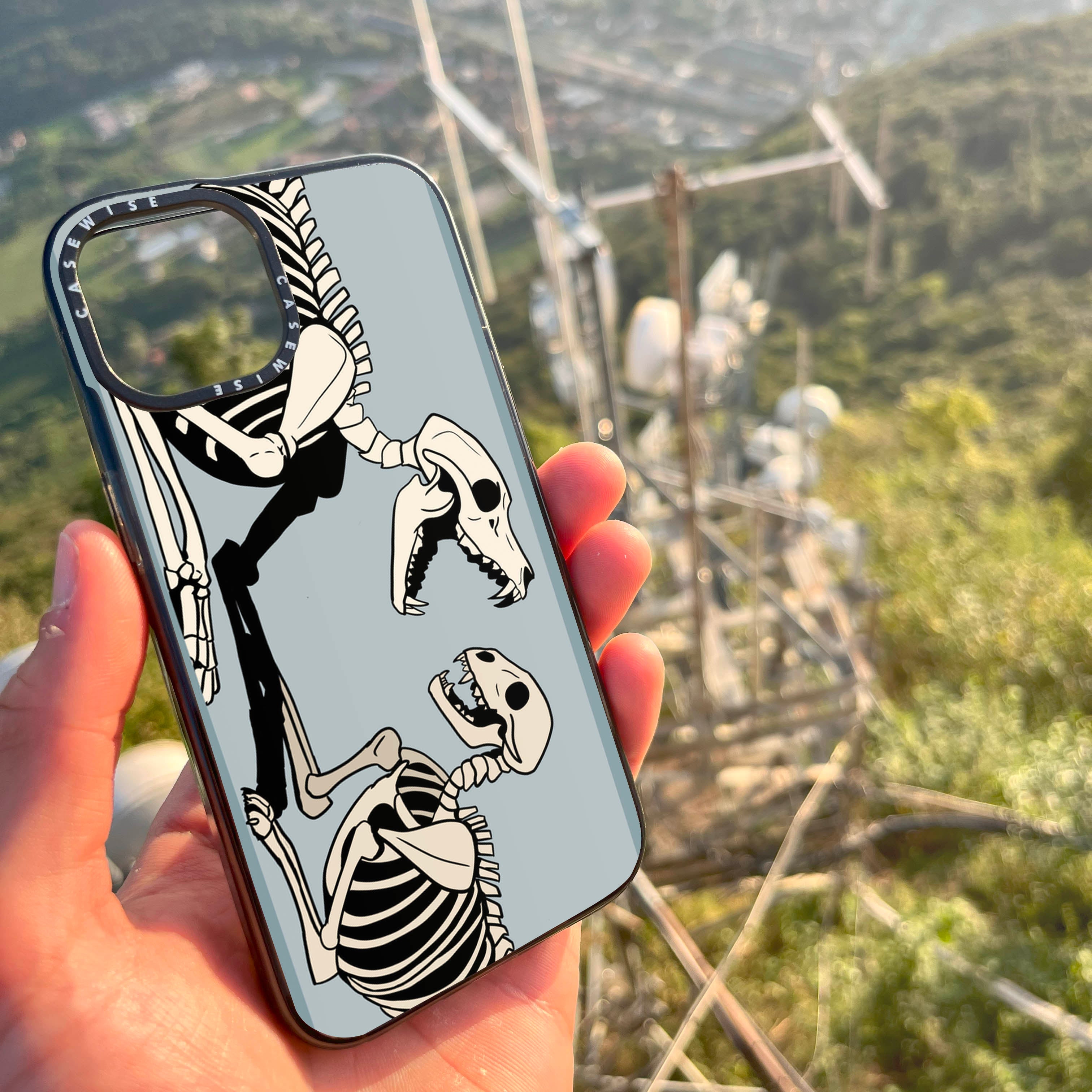 CASEWISE CASEWISE