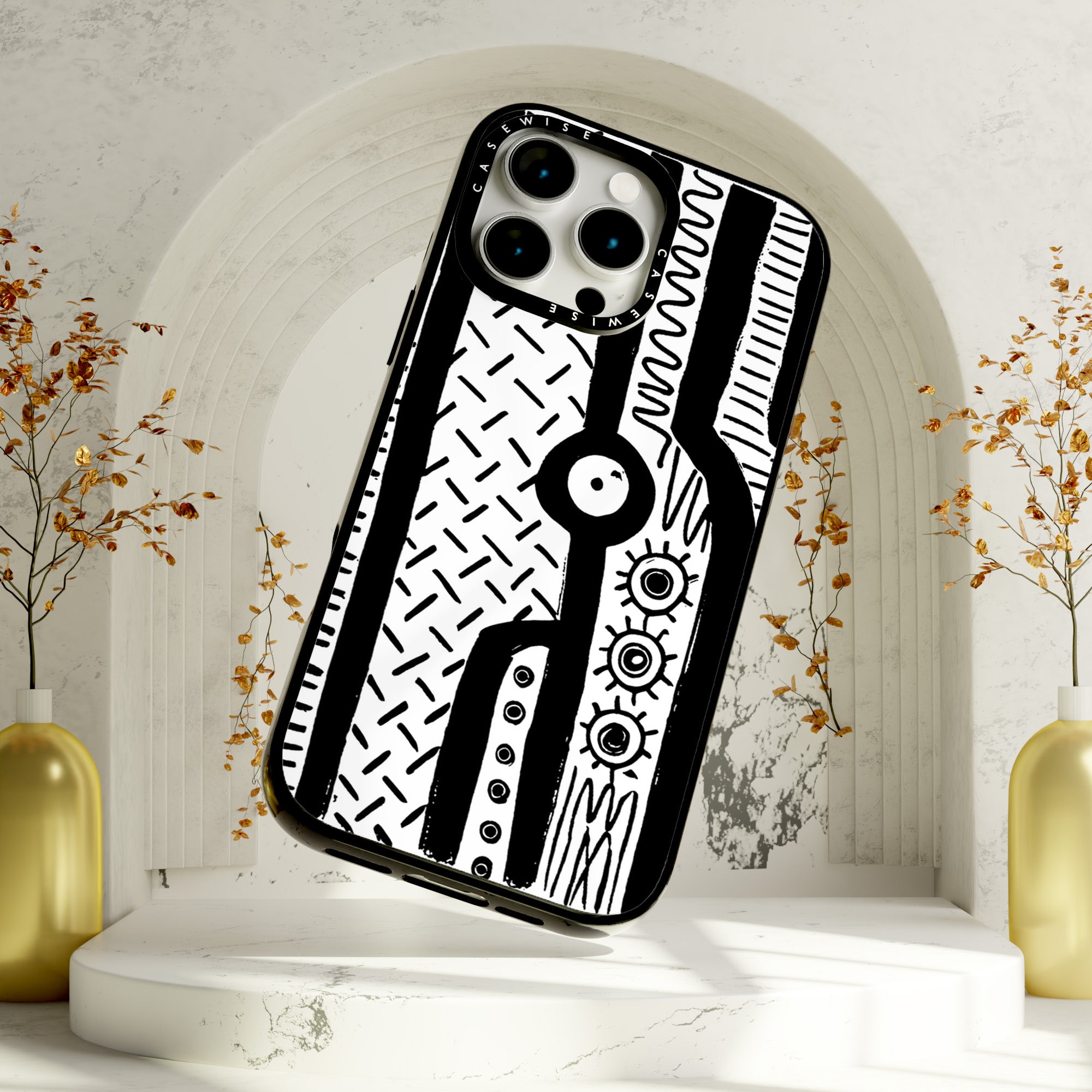 CASEWISE
CASEWISE