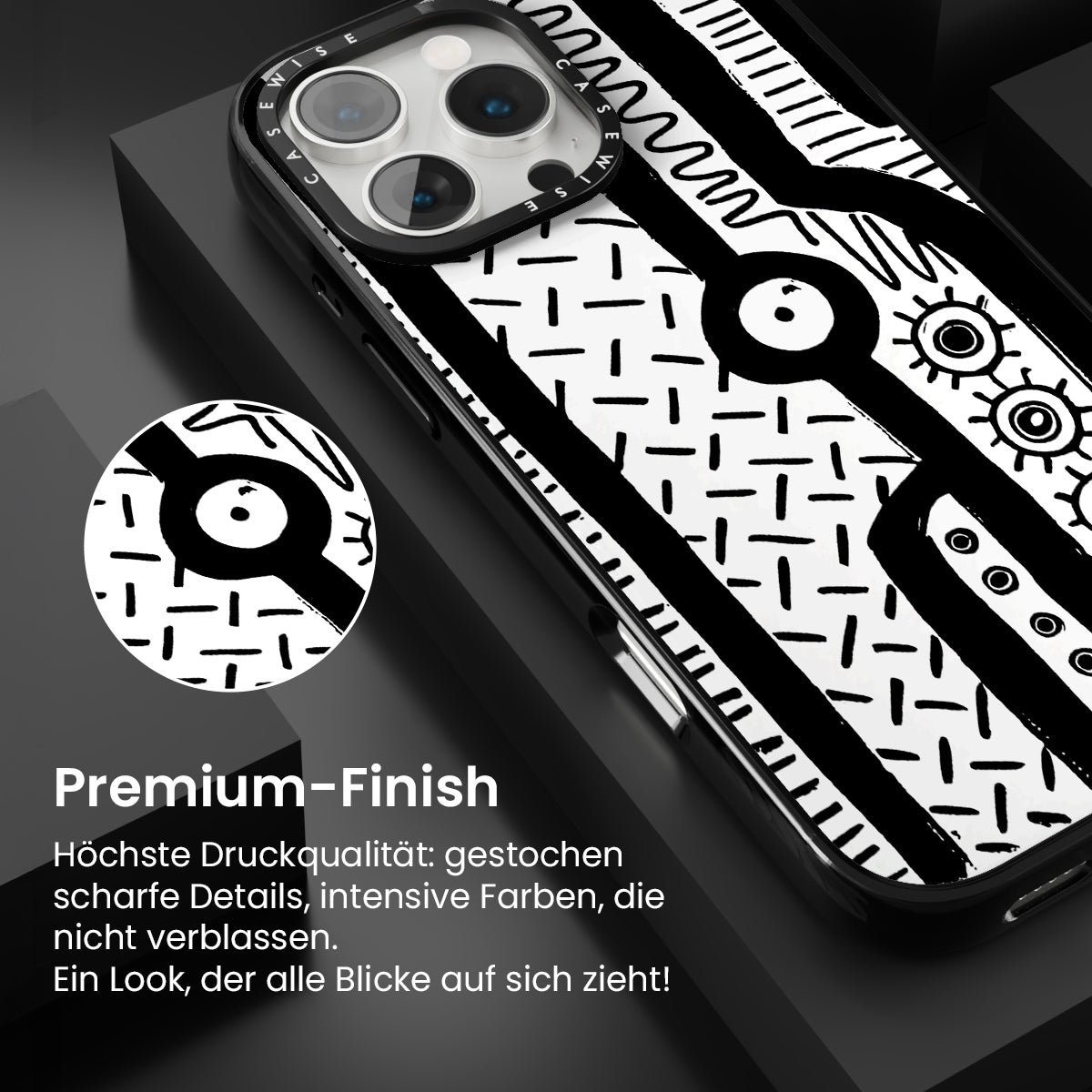 CASEWISE CASEWISE

Premium-Finish

Höchste Druckqualität: gestochen scharfe Details, intensive Farben, die nicht verblassen.
Ein Look, der alle Blicke auf sich zieht!