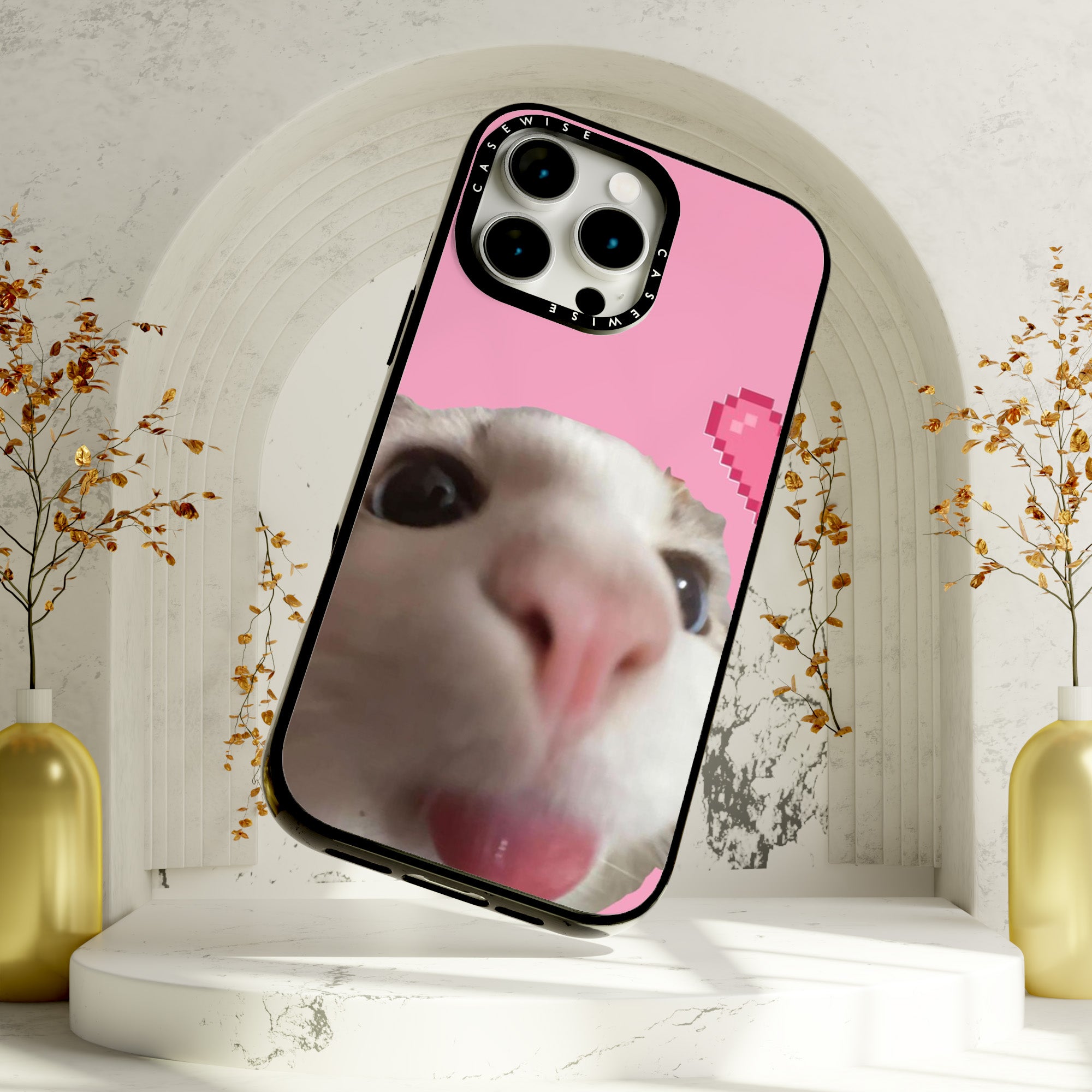 CASEWISE
CASEWISE