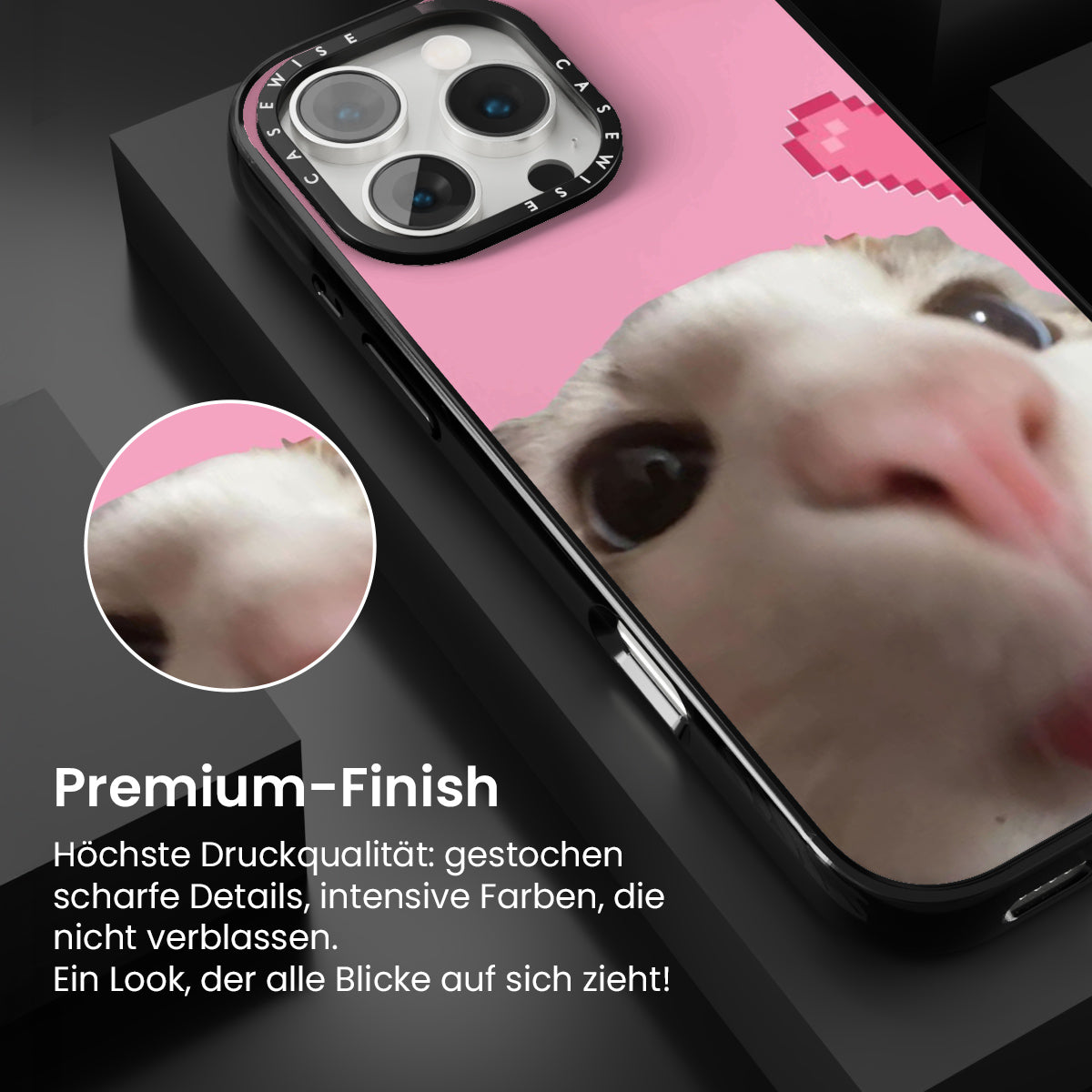 CASEWISE CASEWISE

Premium-Finish

Höchste Druckqualität: gestochen scharfe Details, intensive Farben, die nicht verblassen.
Ein Look, der alle Blicke auf sich zieht!