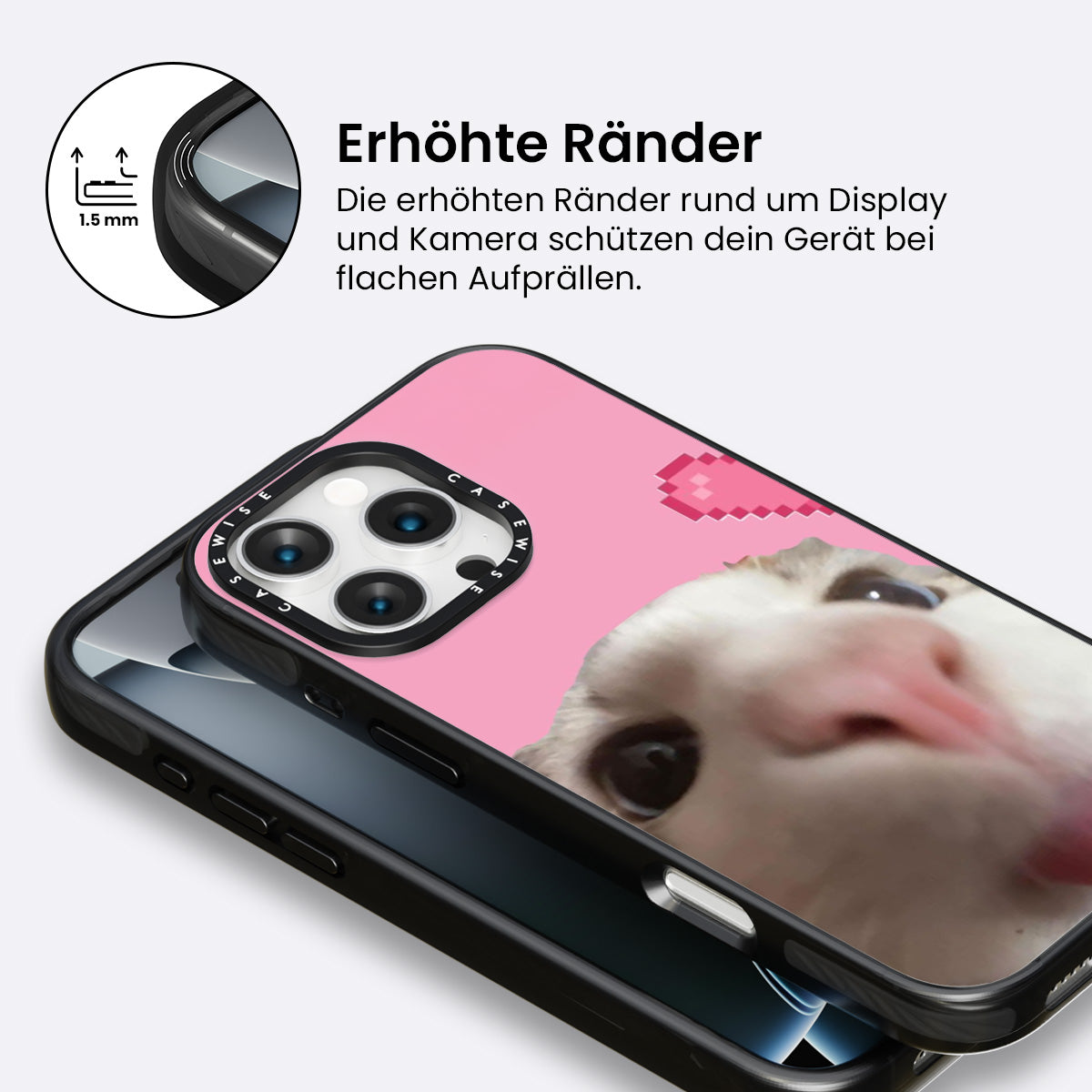 1.5 mm

Erhöhte Ränder

Die erhöhten Ränder rund um Display und Kamera schützen dein Gerät bei flachen Aufprällen.

CASEWISE CASEWISE