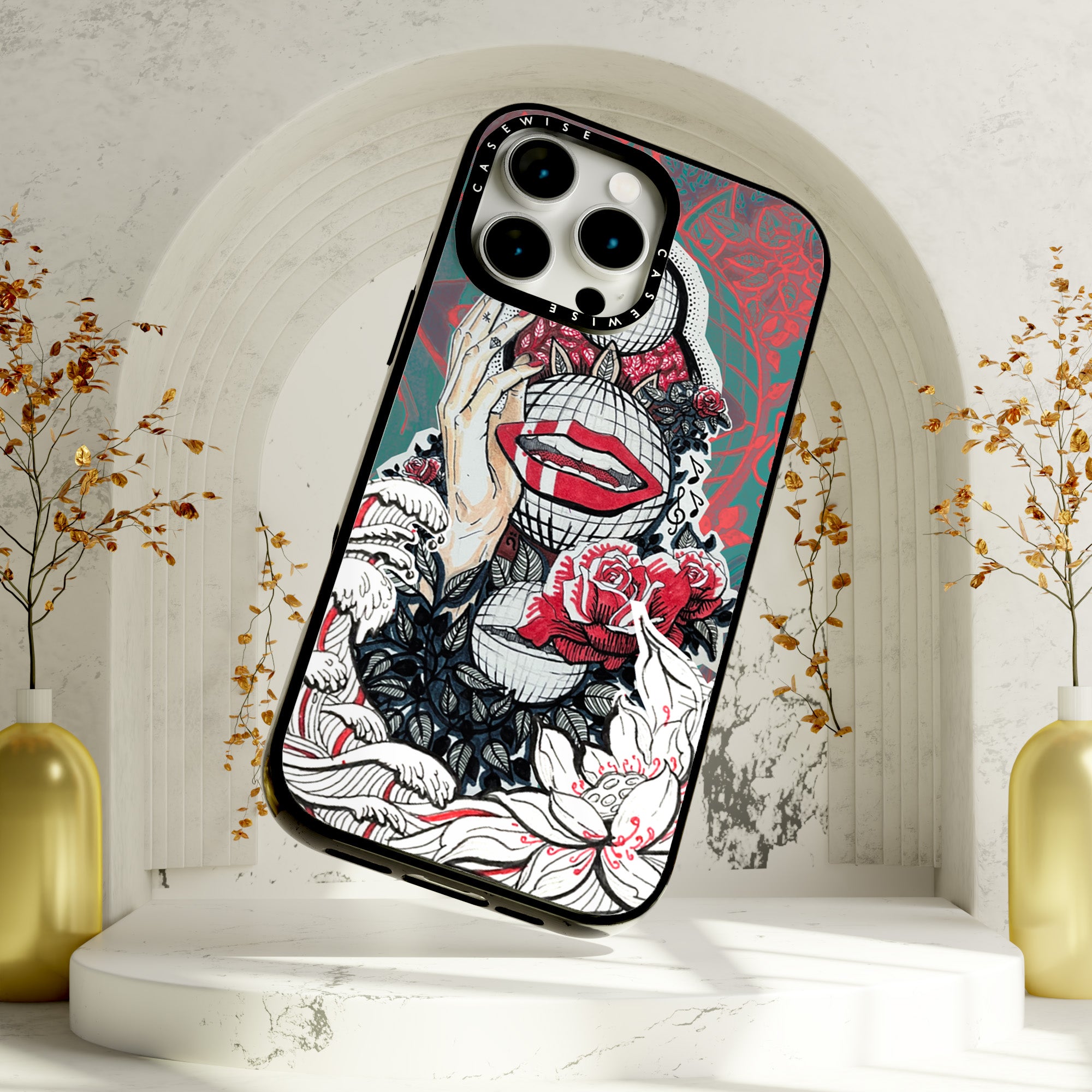 CASEWISE CASEWISE