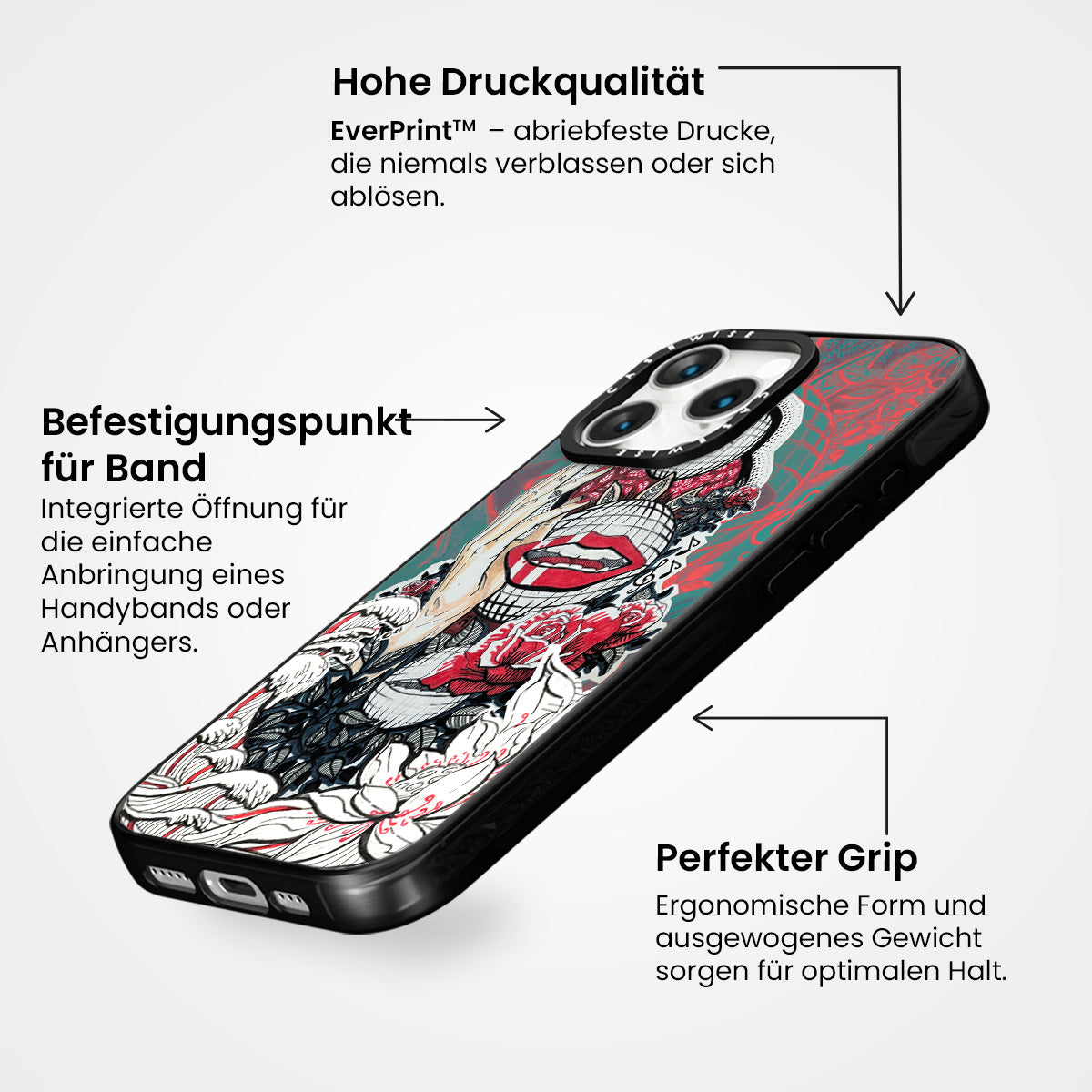 Hohe Druckqualität

EverPrint™ – abriebfeste Drucke, die niemals verblassen oder sich ablösen.

Befestigungspunkt für Band

Integrierte Öffnung für die einfache Anbringung eines Handybands oder Anhängers.

CASEWISE

CASEWISE

Perfekter Grip

Ergonomische Form und ausgewogenes Gewicht sorgen für optimalen Halt.