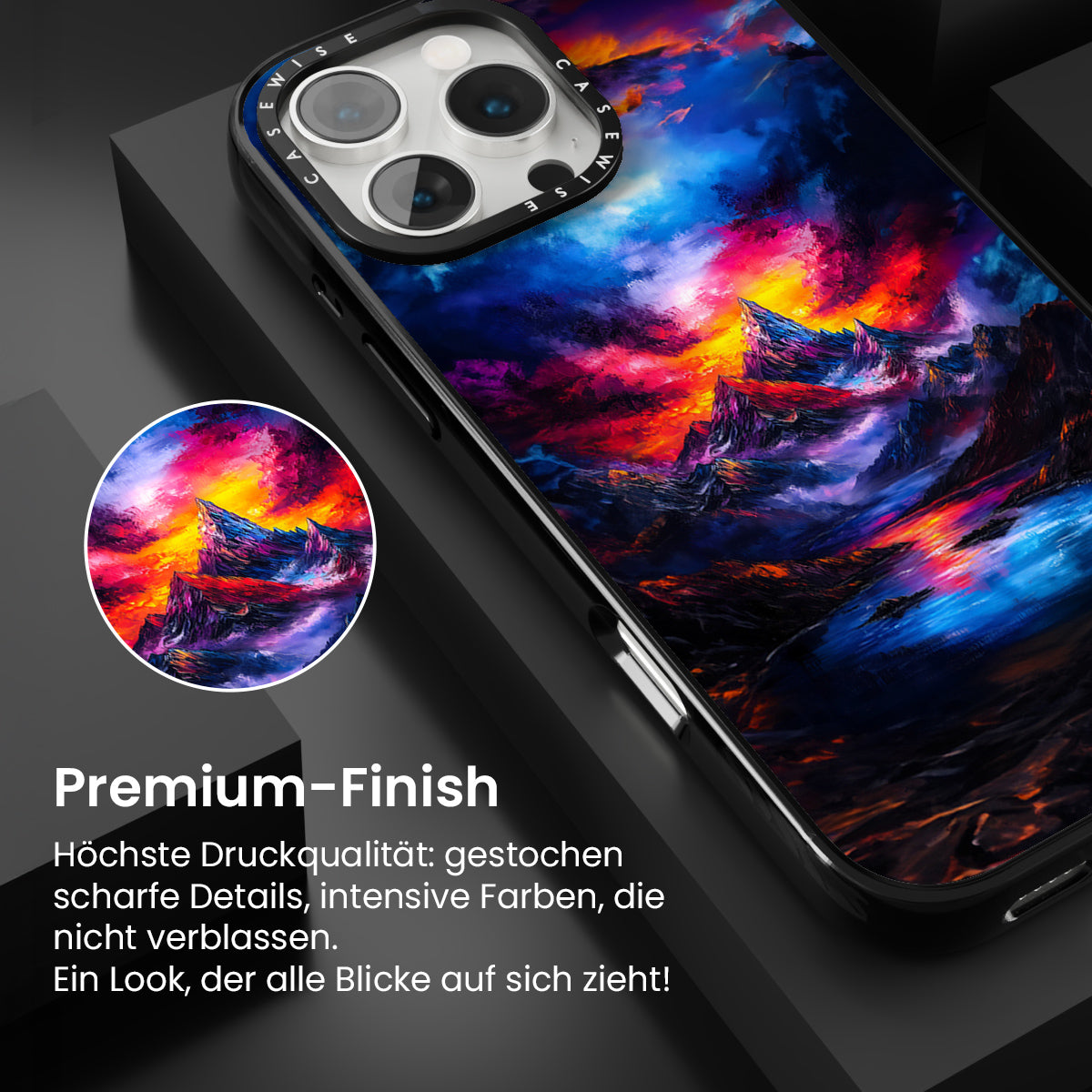 CASEWISE CASEWISE

Premium-Finish

Höchste Druckqualität: gestochen scharfe Details, intensive Farben, die nicht verblassen.
Ein Look, der alle Blicke auf sich zieht!