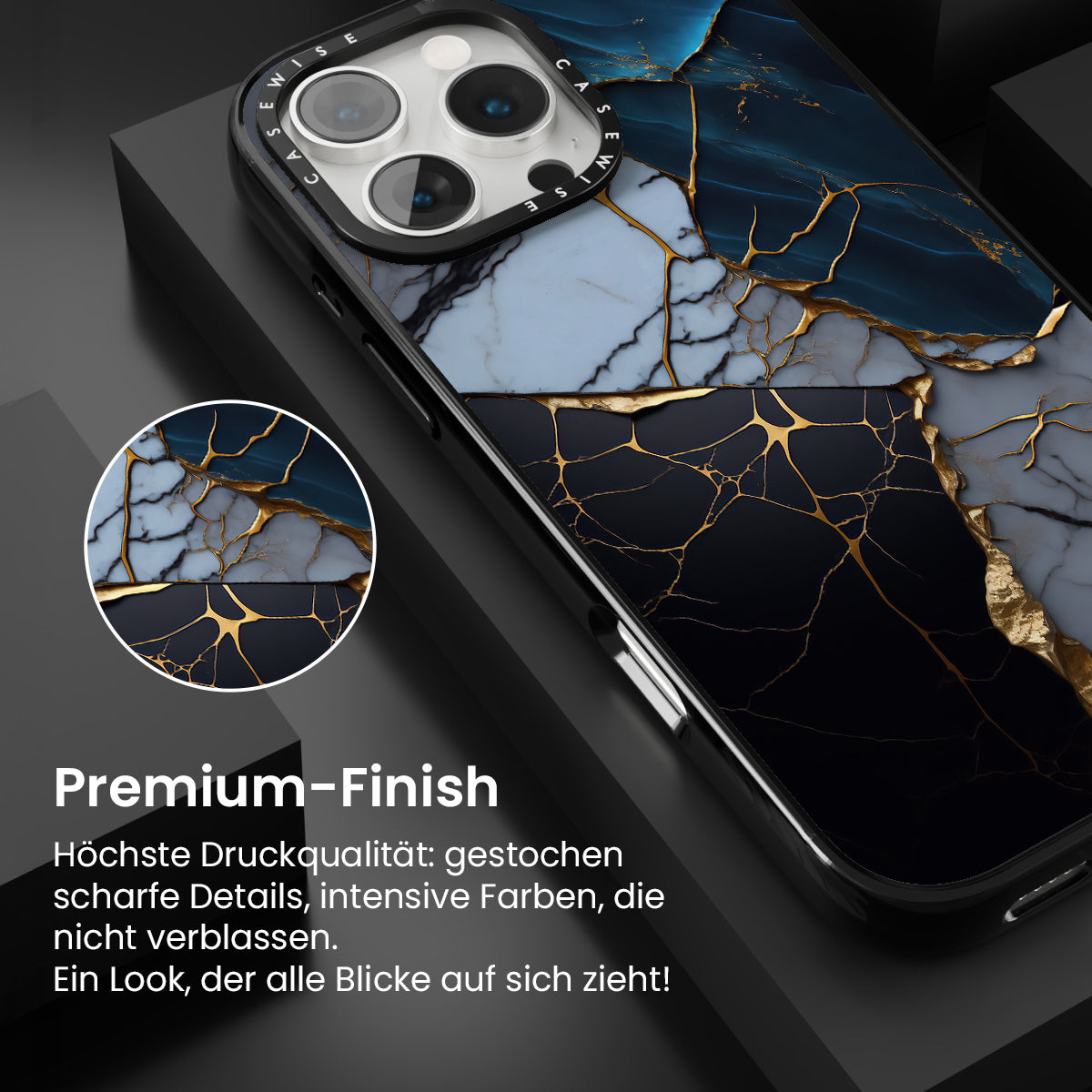 CASEWISE CASEWISE

Premium-Finish

Höchste Druckqualität: gestochen scharfe Details, intensive Farben, die nicht verblassen.
Ein Look, der alle Blicke auf sich zieht!