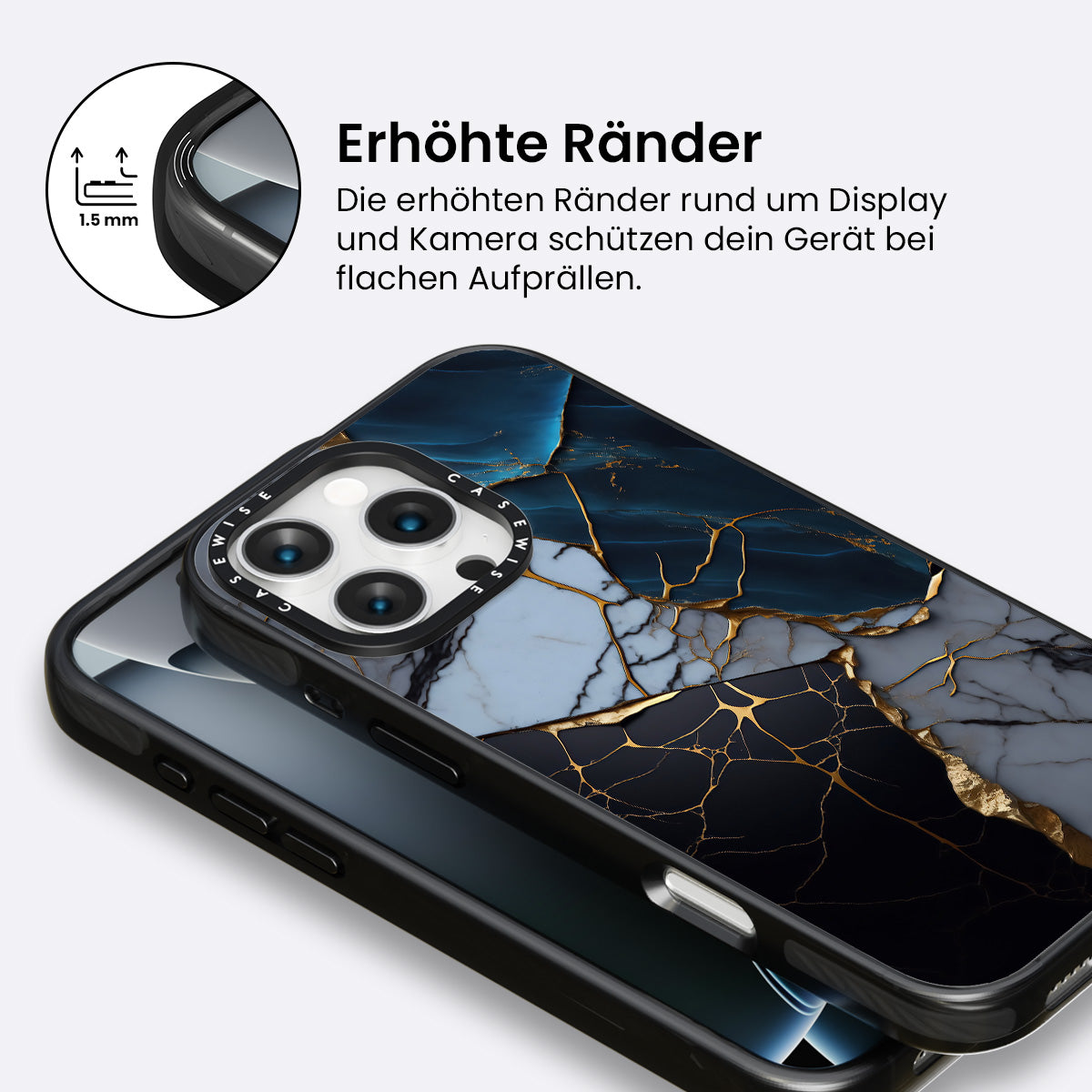 1.5 mm

Erhöhte Ränder

Die erhöhten Ränder rund um Display und Kamera schützen dein Gerät bei flachen Aufprällen.

CASEWISE CASEWISE