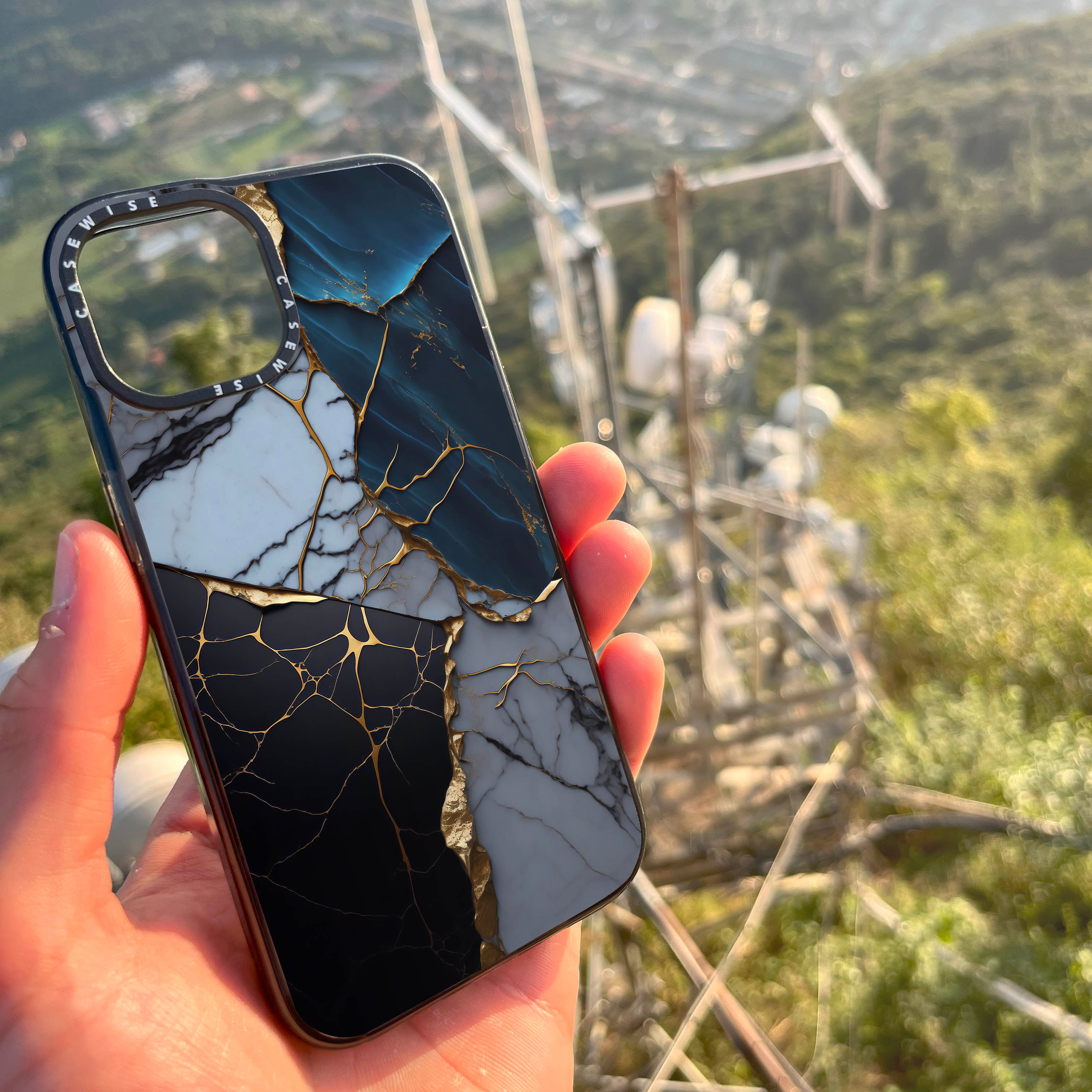 CASEWISE CASEWISE