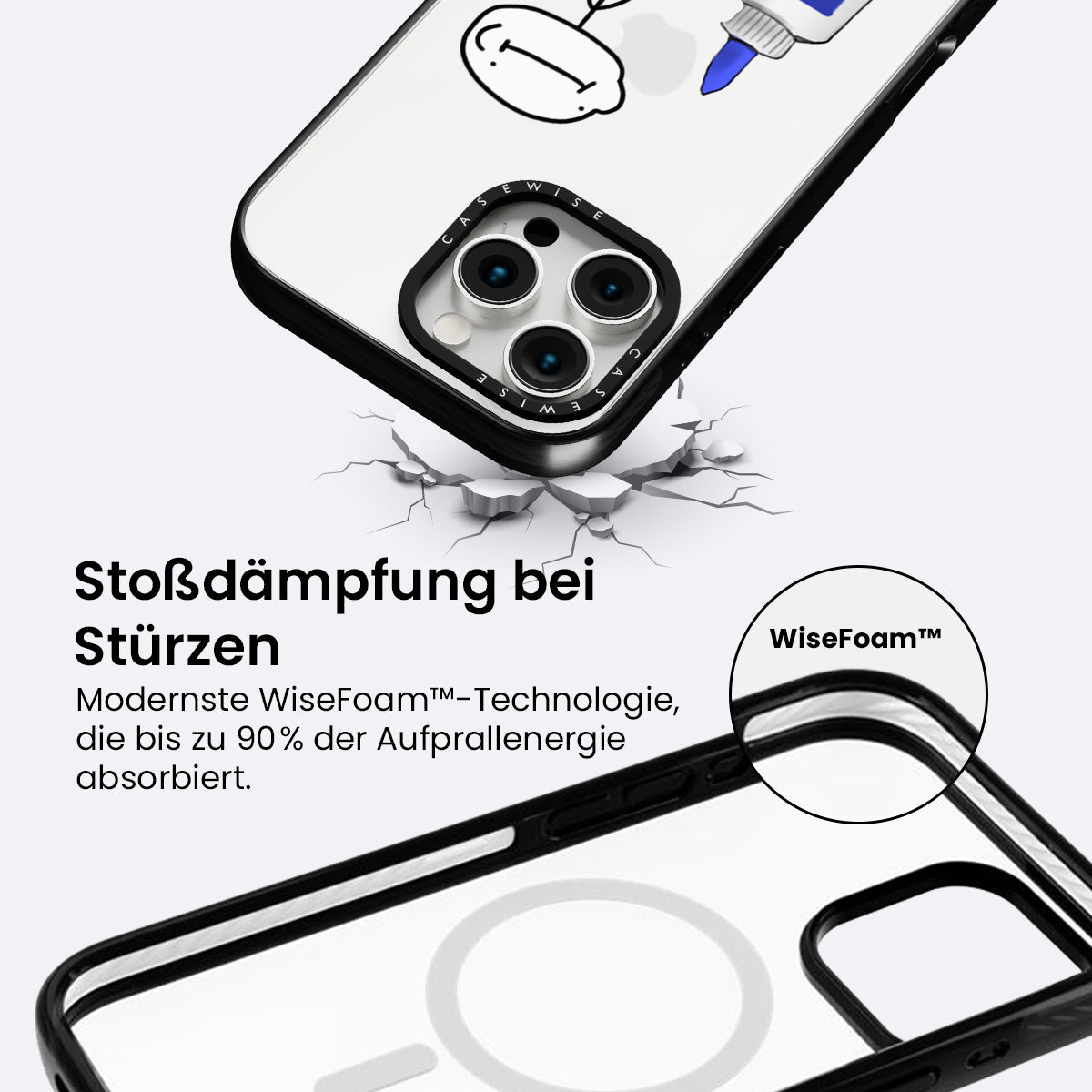 CASEWISE

CASEWISE

Stoßdämpfung bei Stürzen

Modernste WiseFoam™-Technologie, die bis zu 90% der Aufprallenergie absorbiert.

WiseFoam™