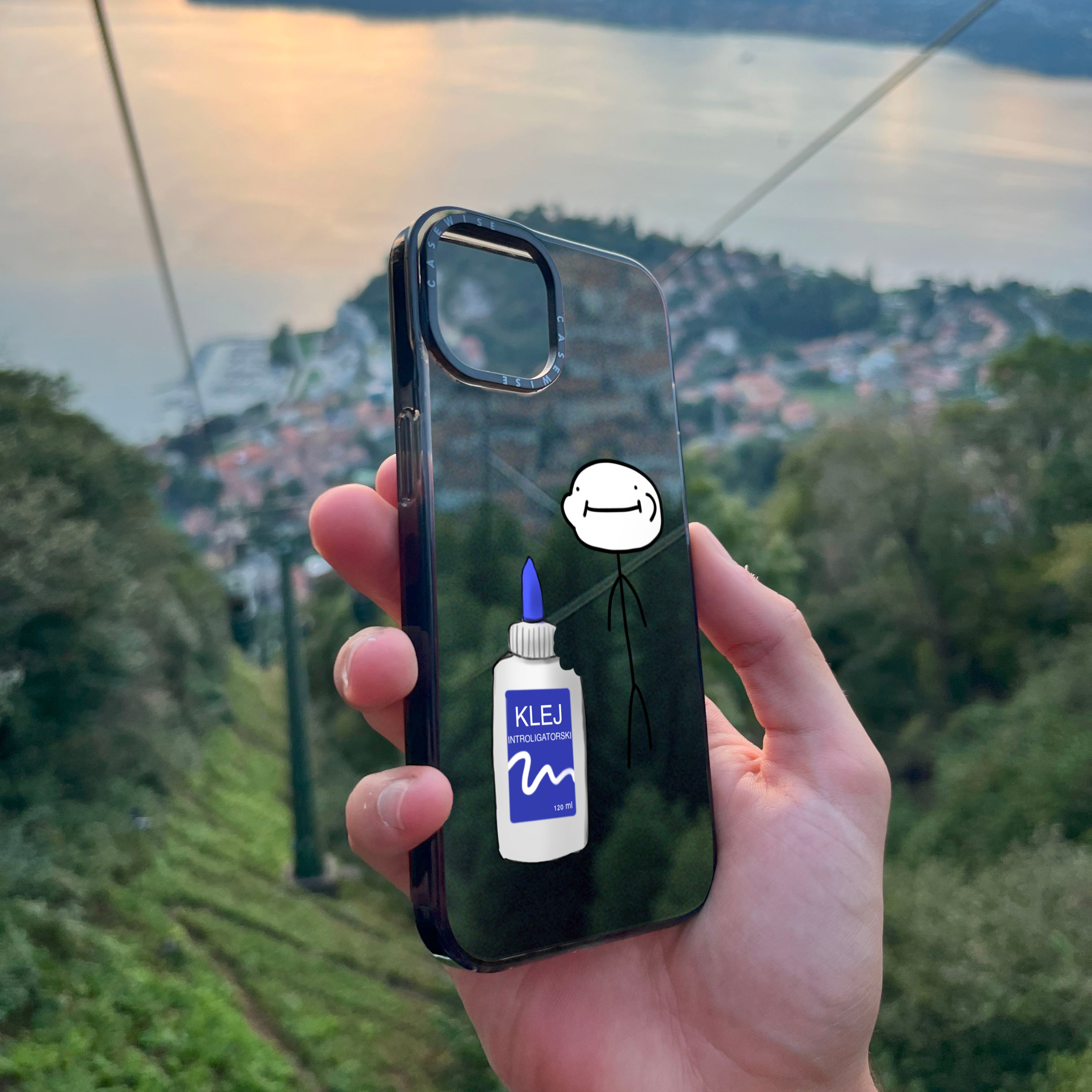 CASEWISE
CASEWISE

KLEJ
INTROLIGATORSKI
120 ml