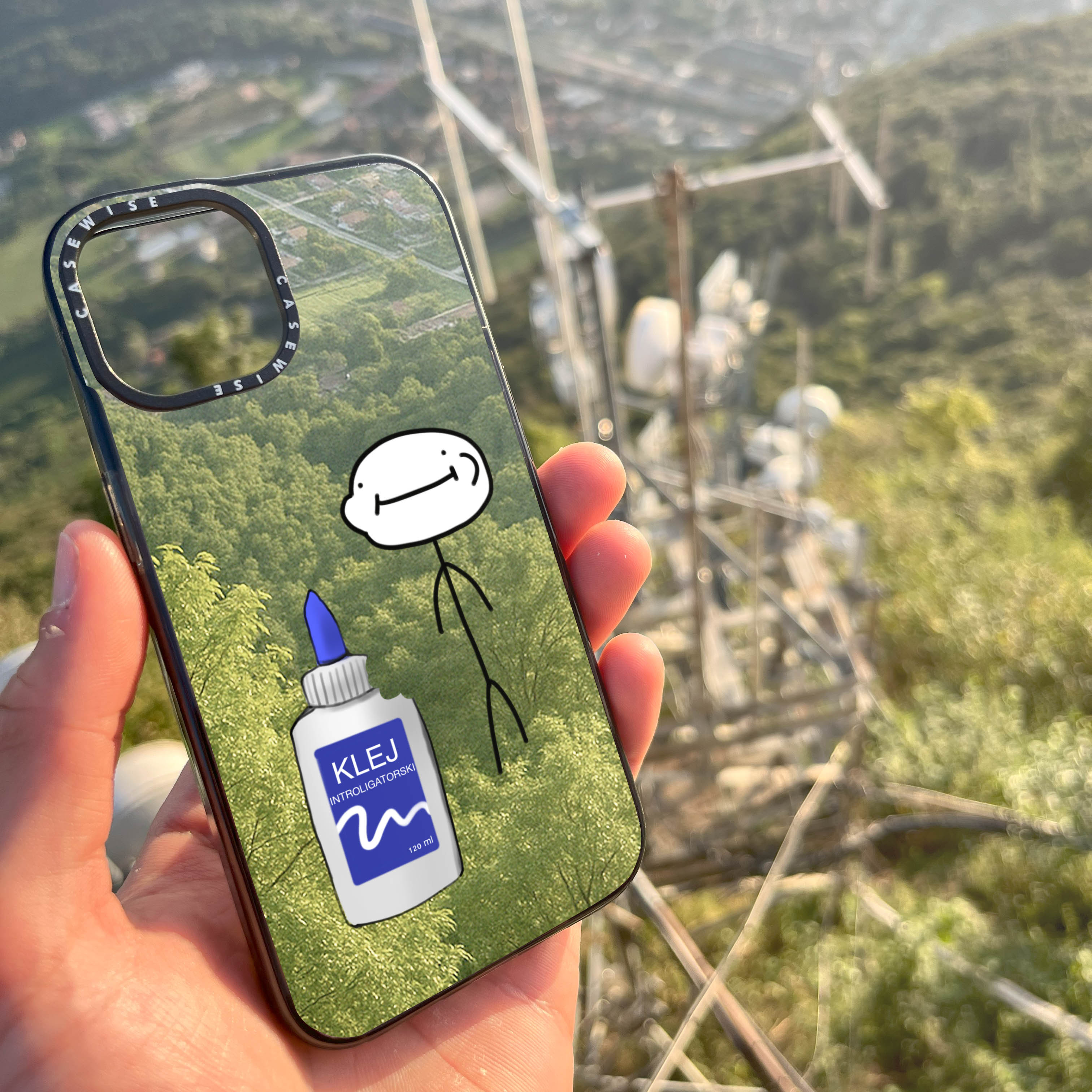 CASEWISE CASEWISE

KLEJ
INTROLIGATORSKI
120 ml