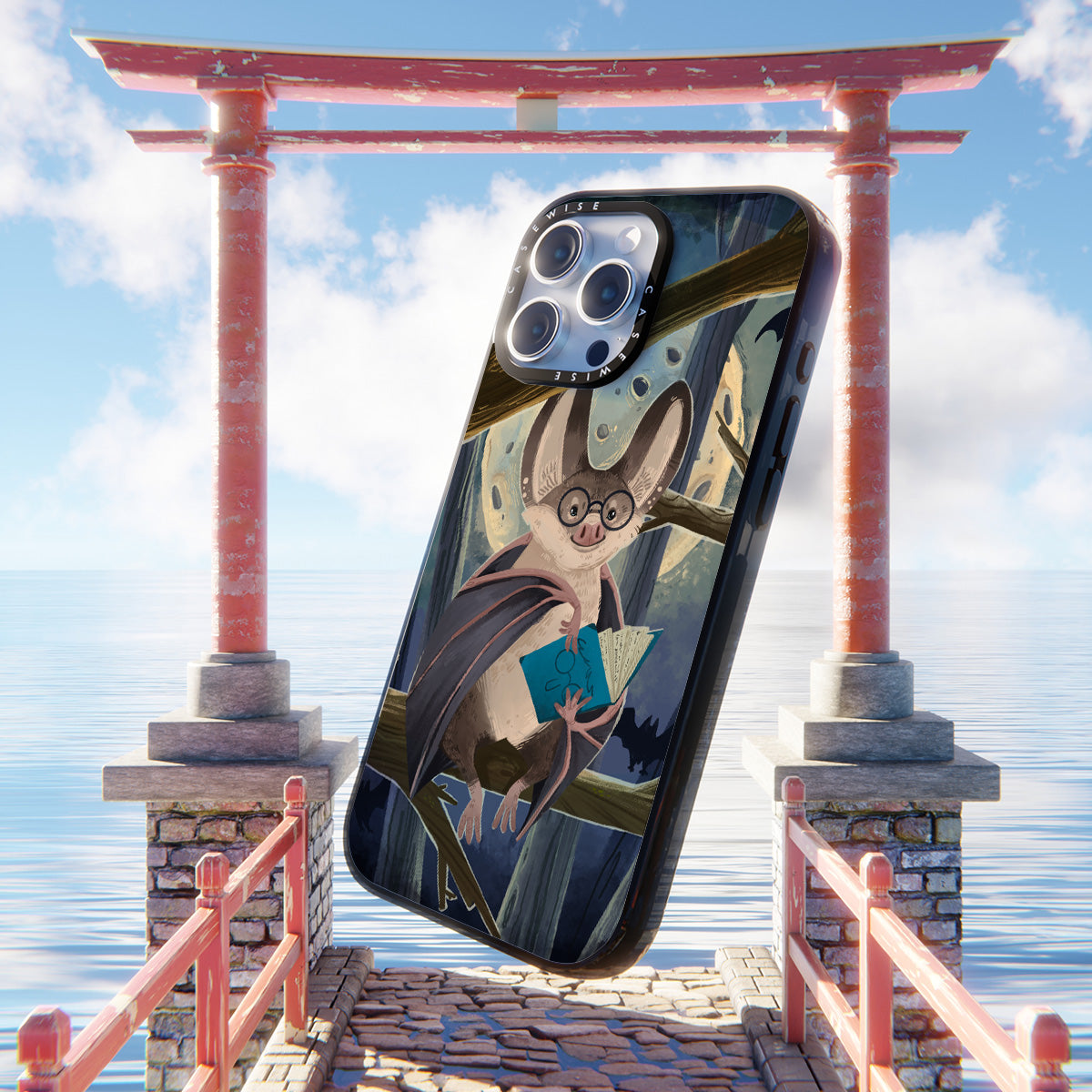 CASEWISE CASEWISE