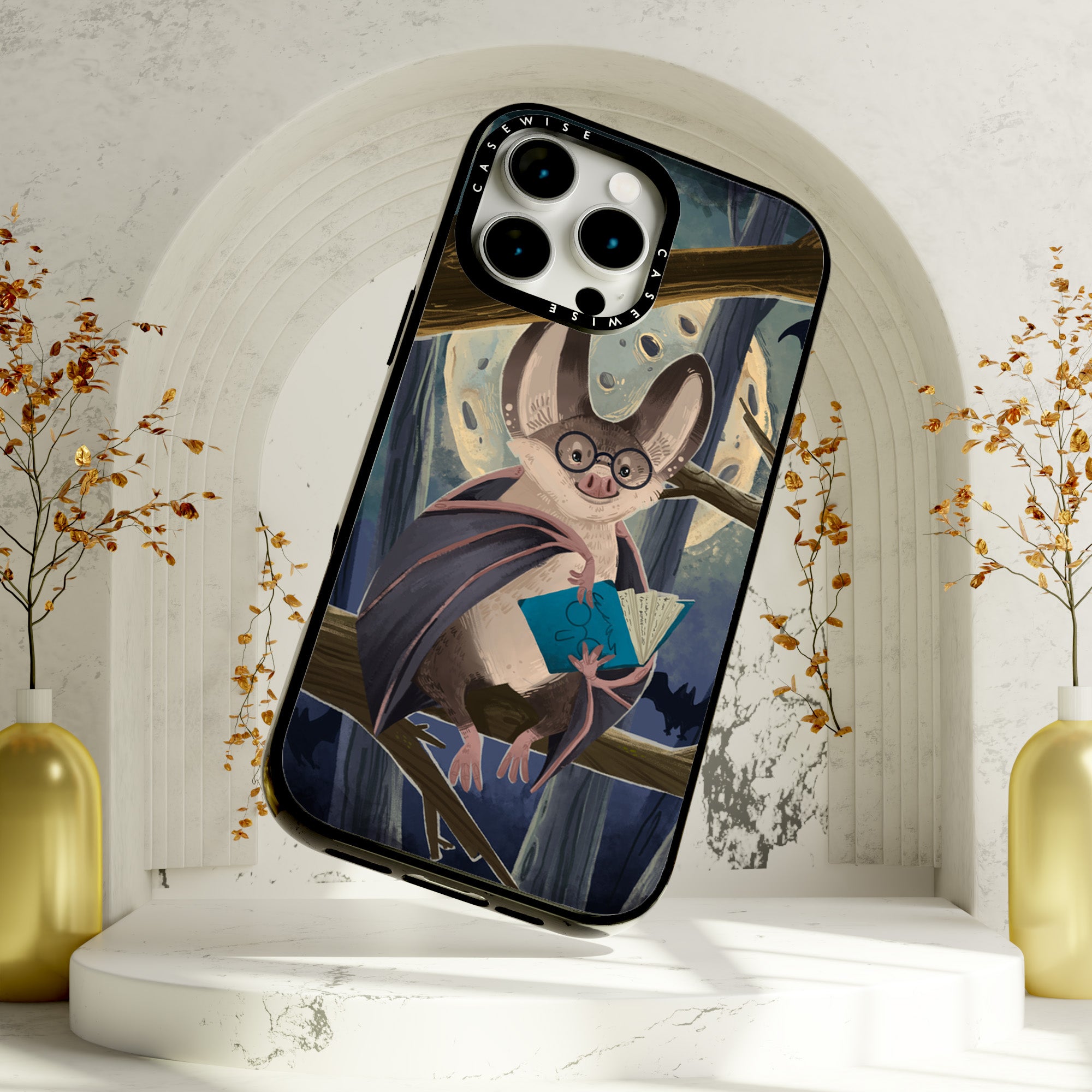 CASEWISE
CASEWISE