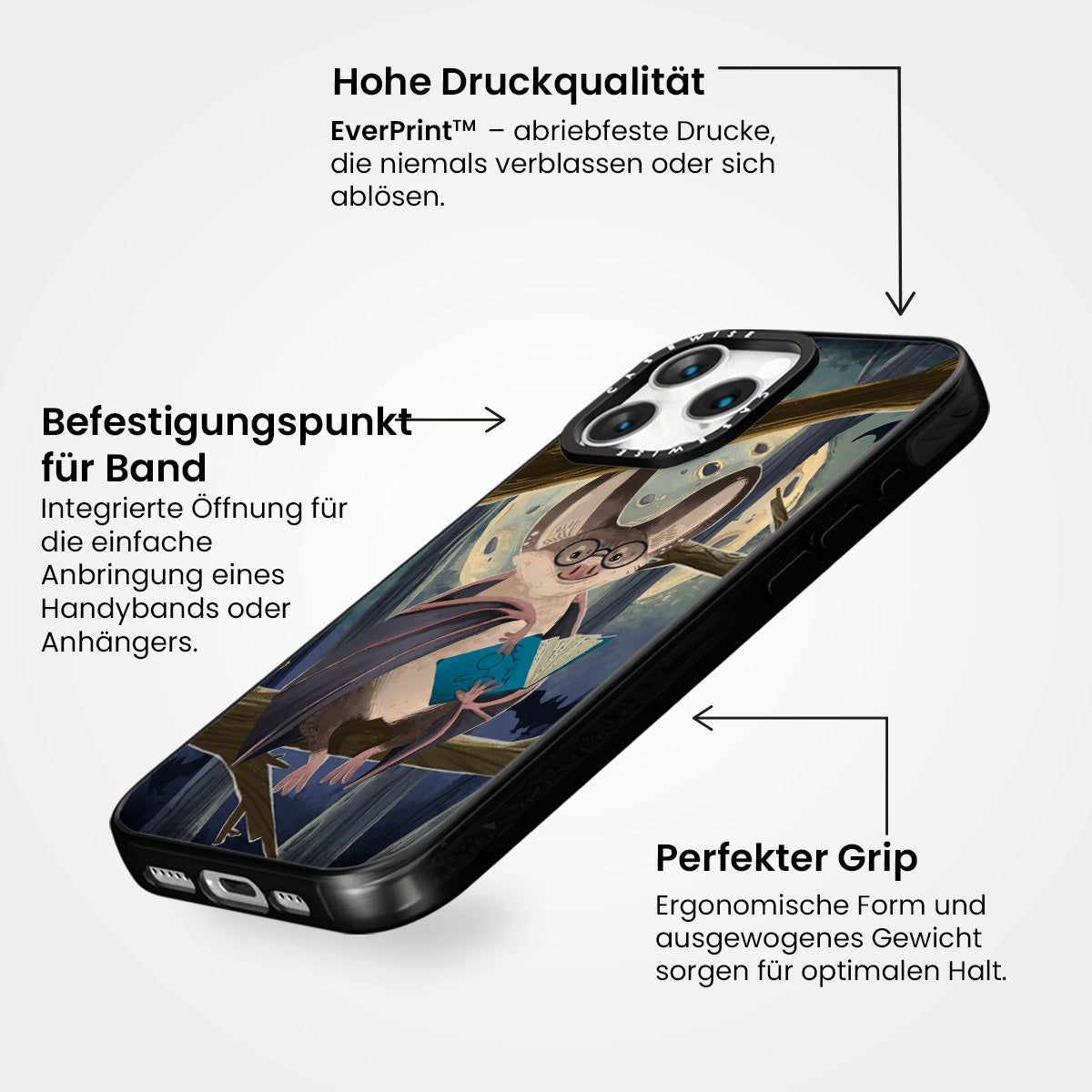 Hohe Druckqualität

EverPrint™ – abriebfeste Drucke, die niemals verblassen oder sich ablösen.

Befestigungspunkt für Band

Integrierte Öffnung für die einfache Anbringung eines Handybands oder Anhängers.

CASEWISE

CASEWISE

Perfekter Grip

Ergonomische Form und ausgewogenes Gewicht sorgen für optimalen Halt.