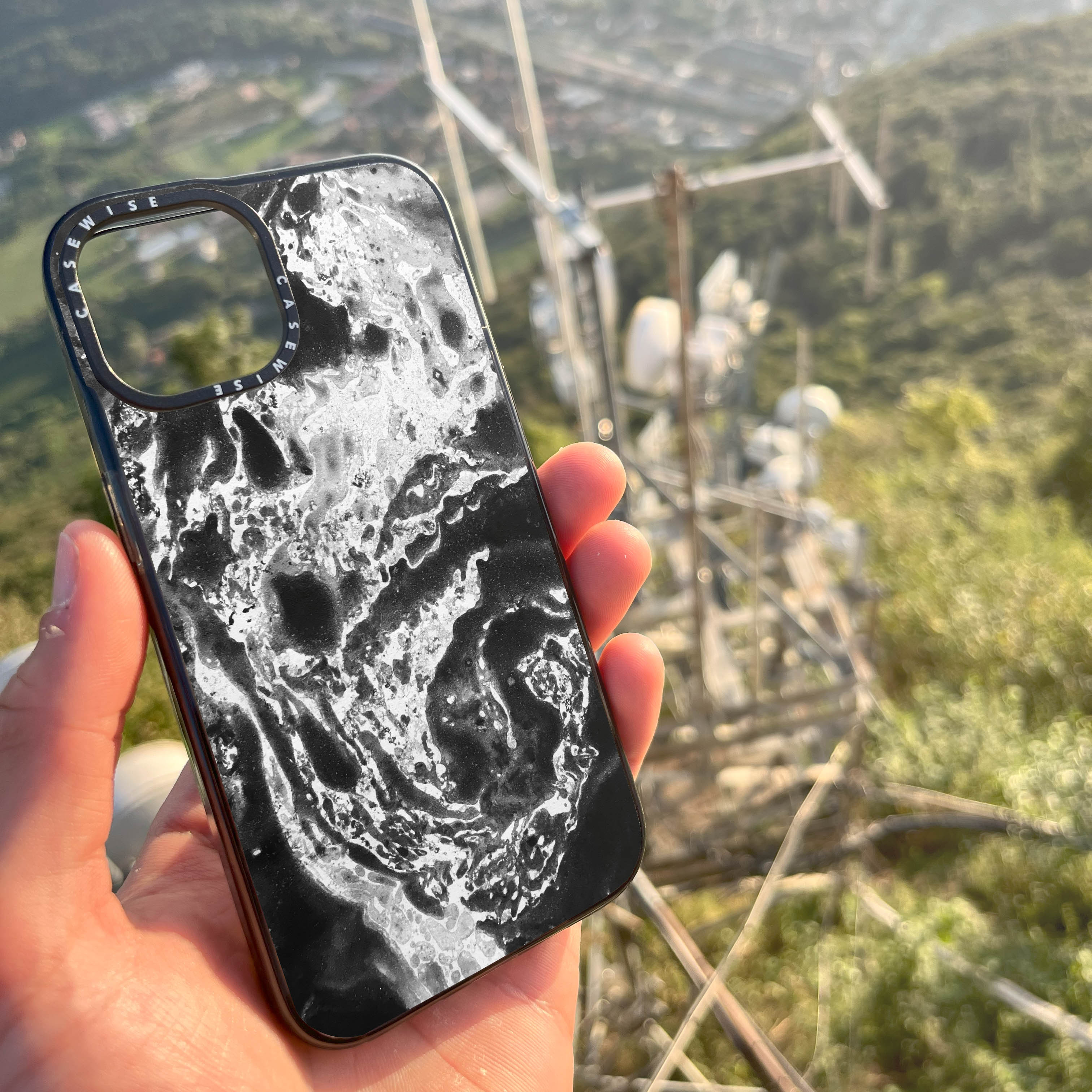 CASEWISE CASEWISE