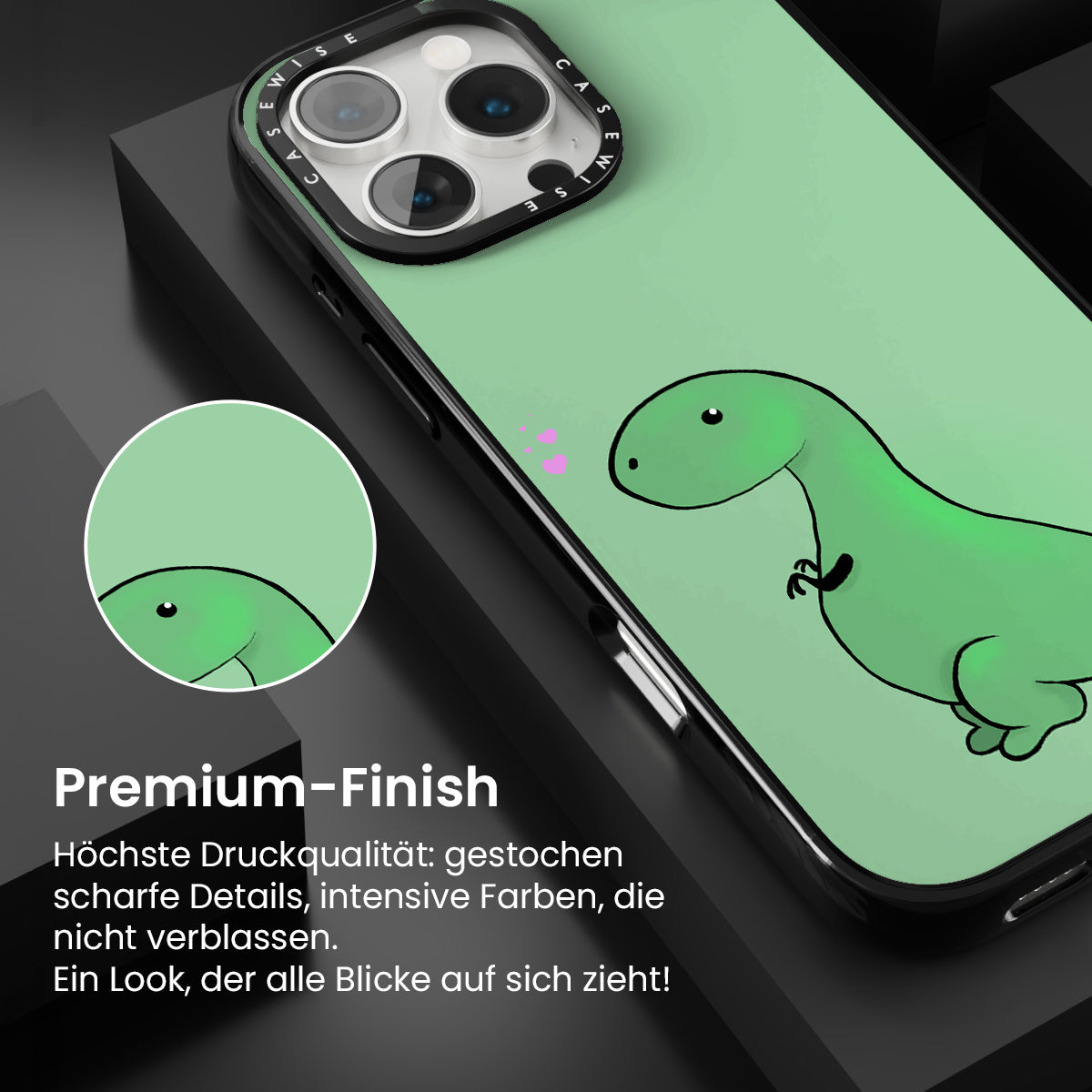 CASEWISE CASEWISE

Premium-Finish

Höchste Druckqualität: gestochen scharfe Details, intensive Farben, die nicht verblassen.
Ein Look, der alle Blicke auf sich zieht!