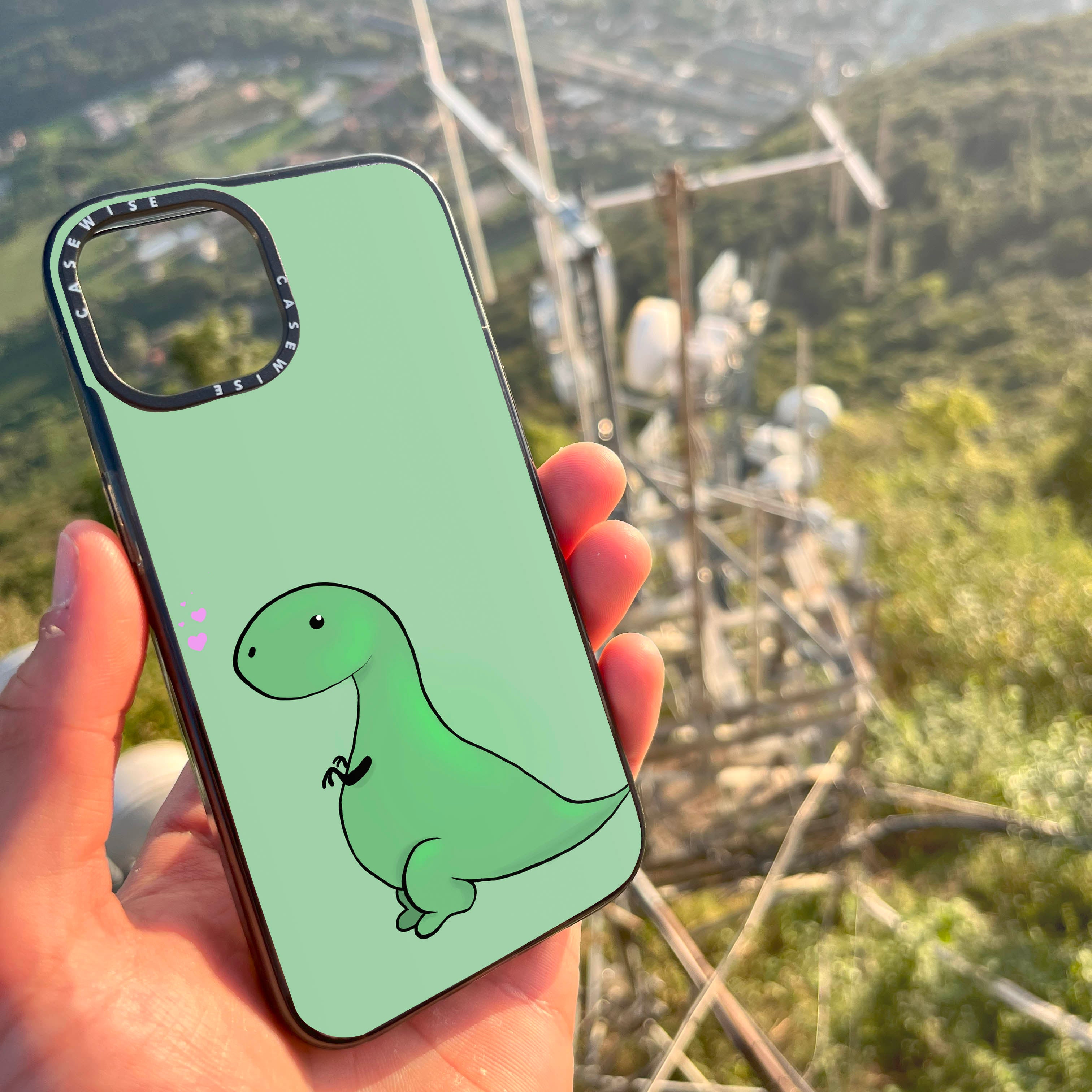 CASEWISE CASEWISE