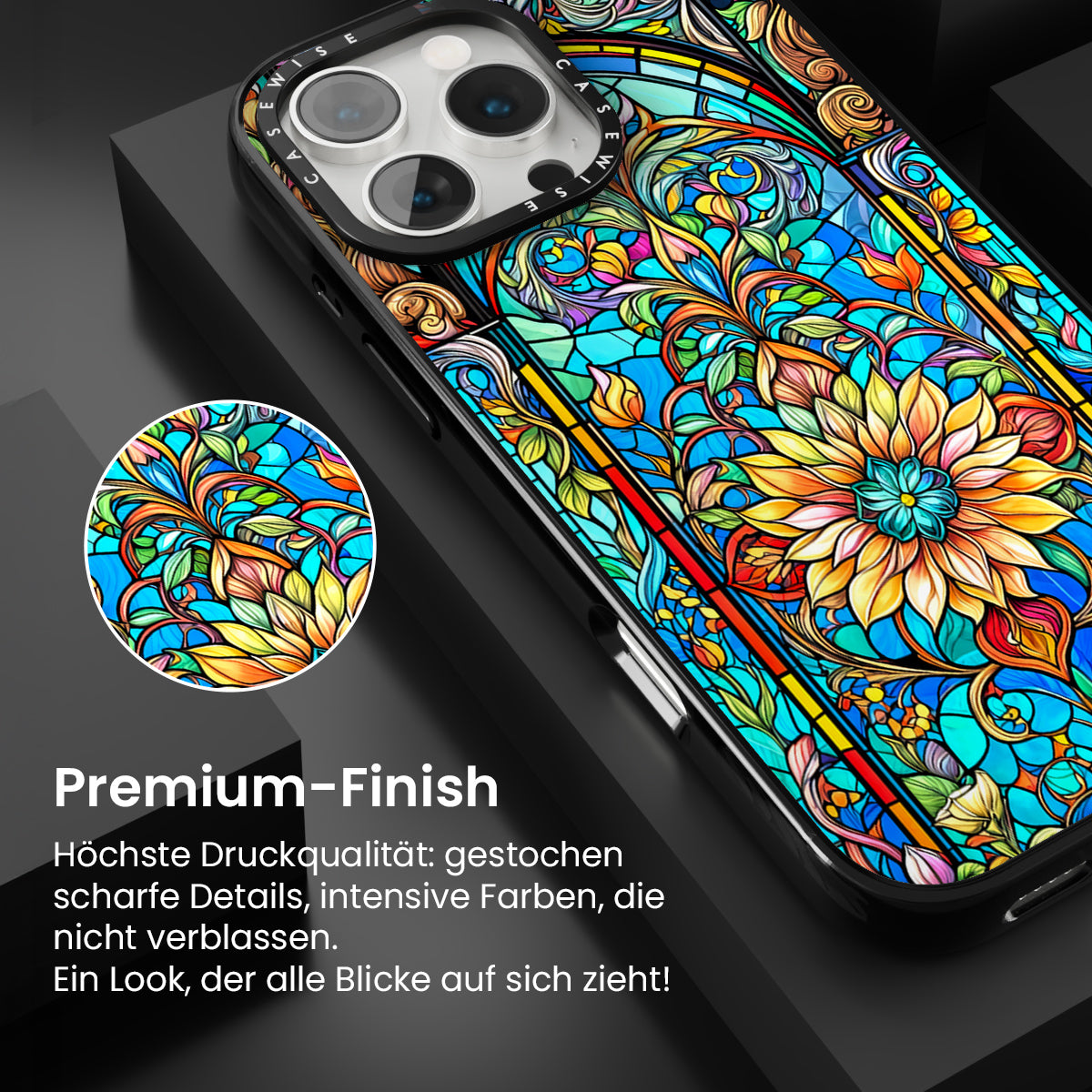 CASEWISE CASEWISE

Premium-Finish

Höchste Druckqualität: gestochen scharfe Details, intensive Farben, die nicht verblassen.
Ein Look, der alle Blicke auf sich zieht!