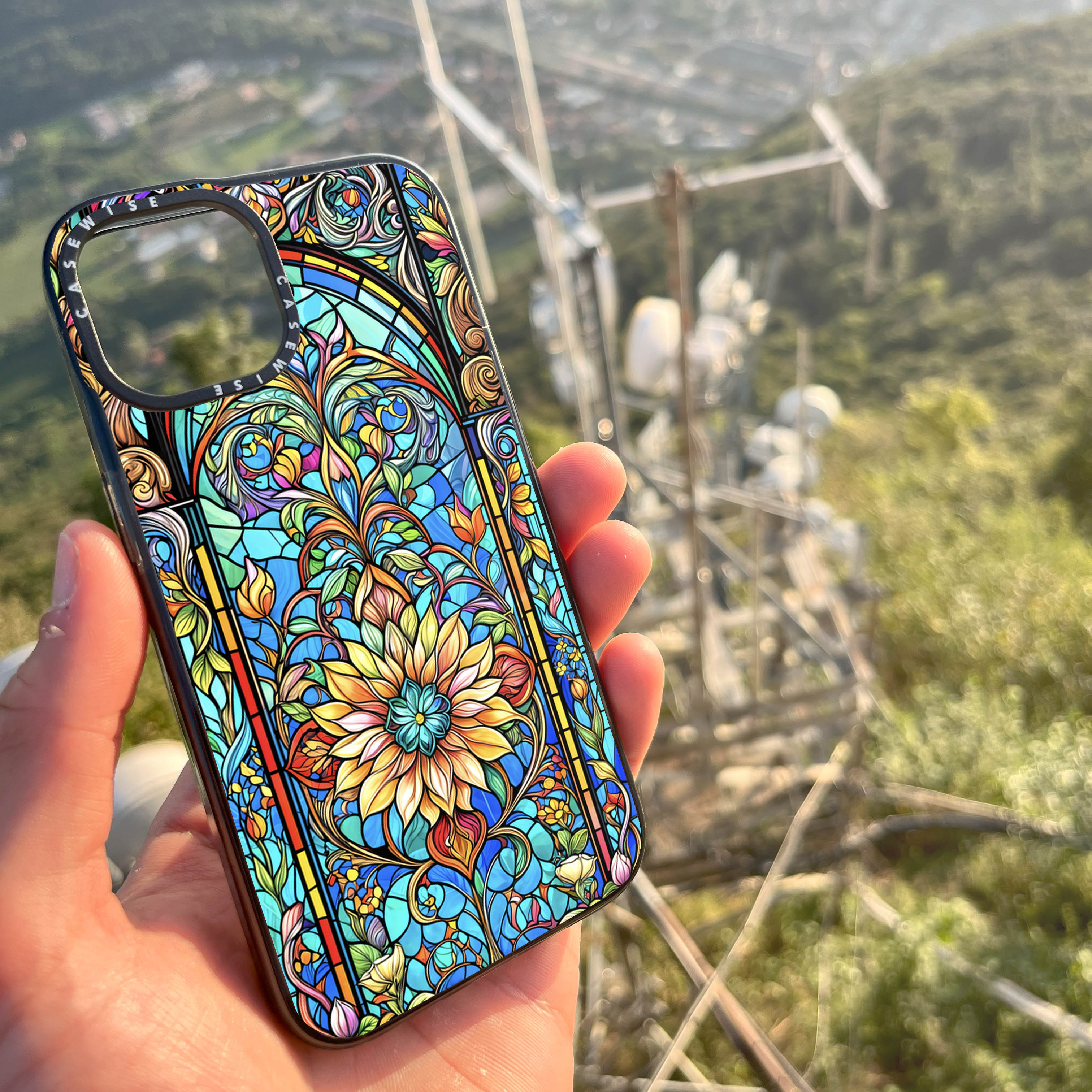 CASEWISE CASEWISE