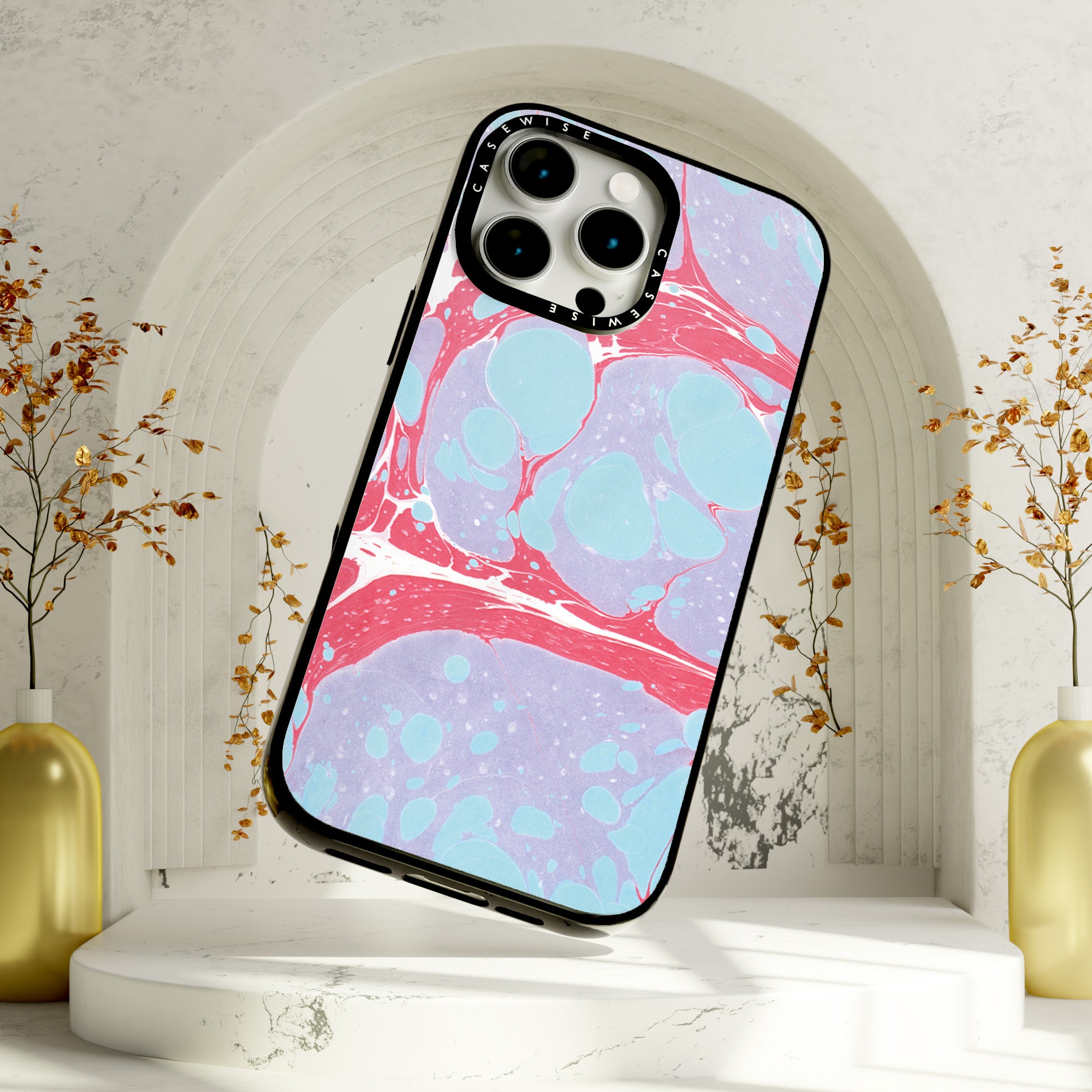 CASEWISE
CASEWISE