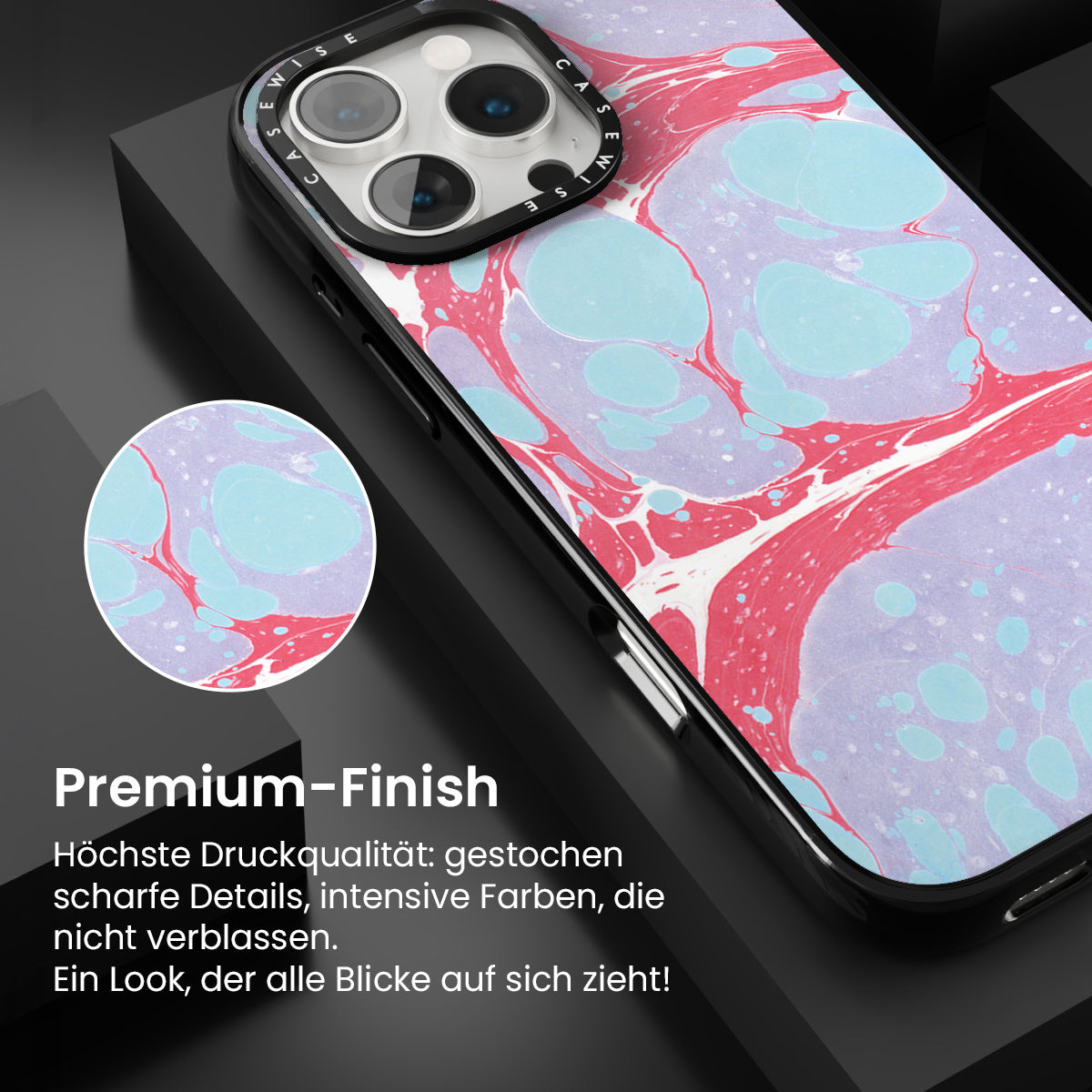 CASEWISE CASEWISE

Premium-Finish

Höchste Druckqualität: gestochen scharfe Details, intensive Farben, die nicht verblassen.
Ein Look, der alle Blicke auf sich zieht!