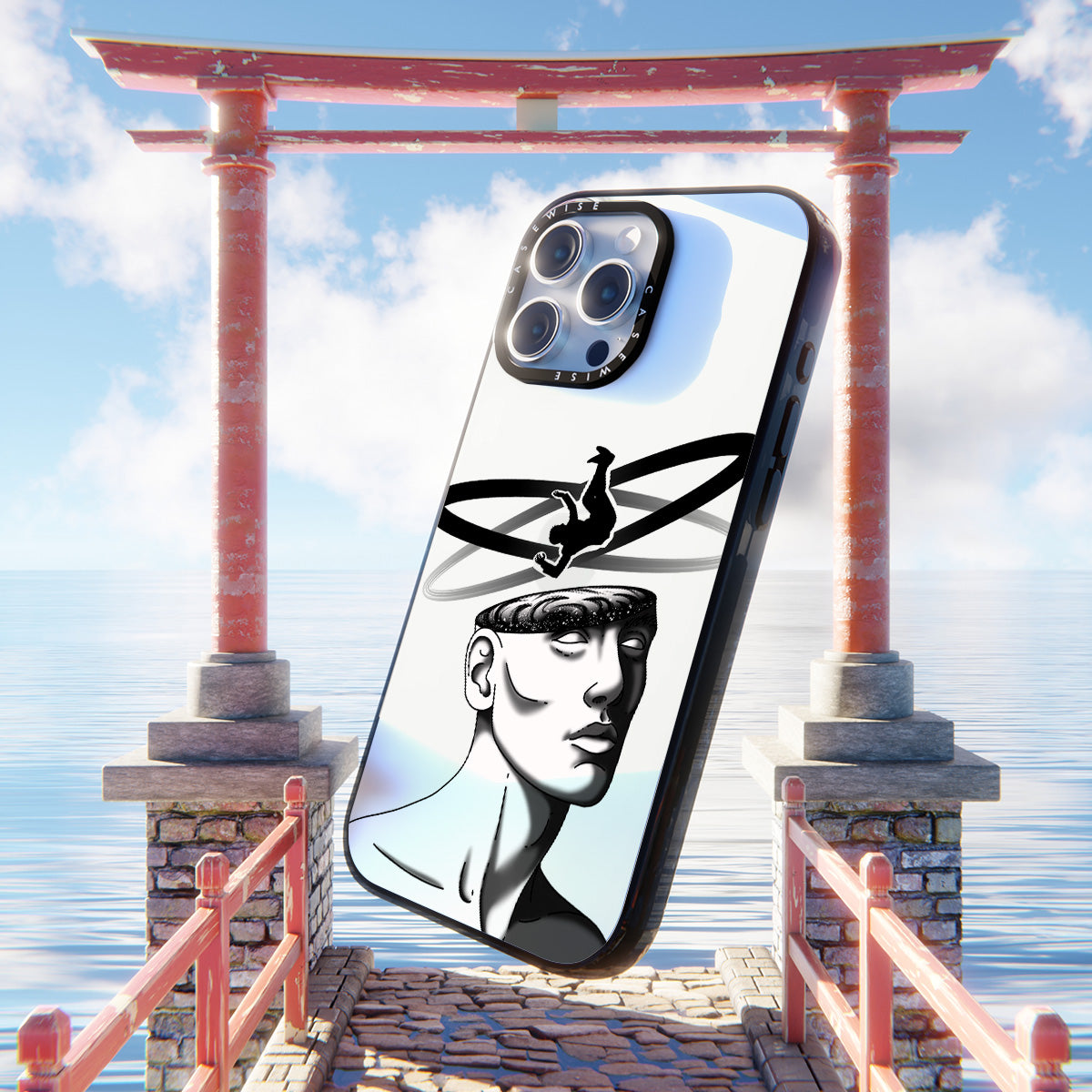 CASEWISE CASEWISE