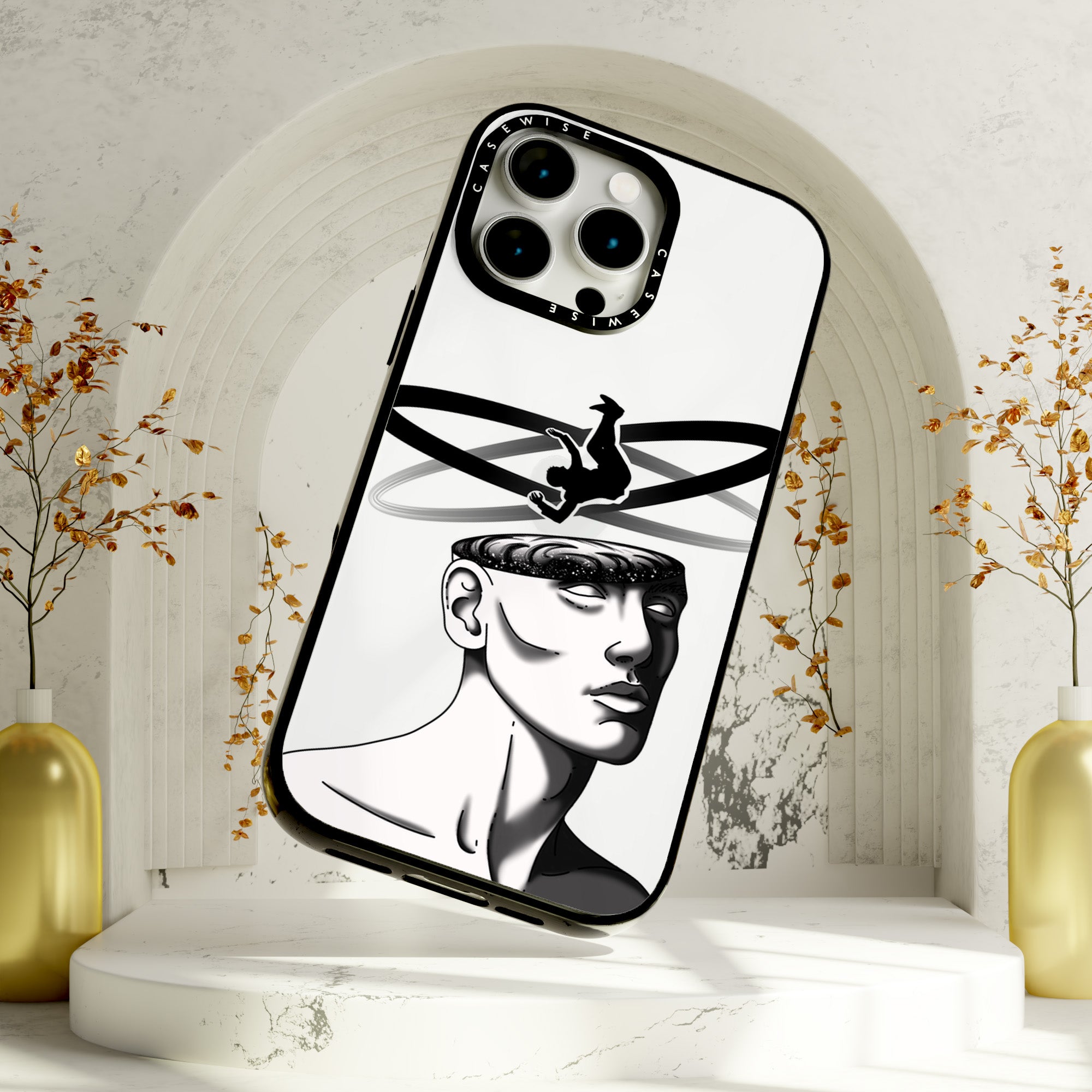 CASEWISE CASEWISE