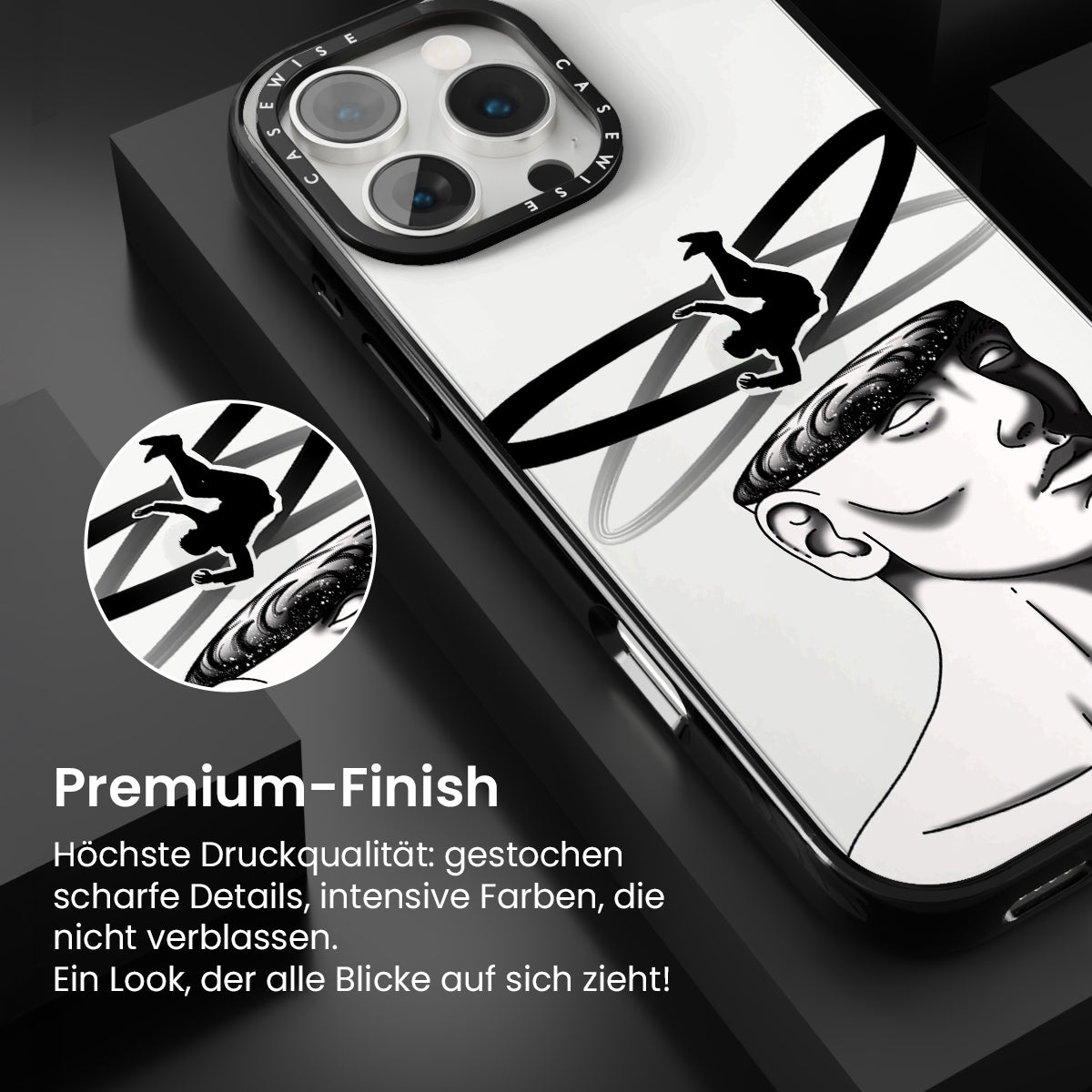 CASEWISE CASEWISE

Premium-Finish

Höchste Druckqualität: gestochen scharfe Details, intensive Farben, die nicht verblassen.
Ein Look, der alle Blicke auf sich zieht!