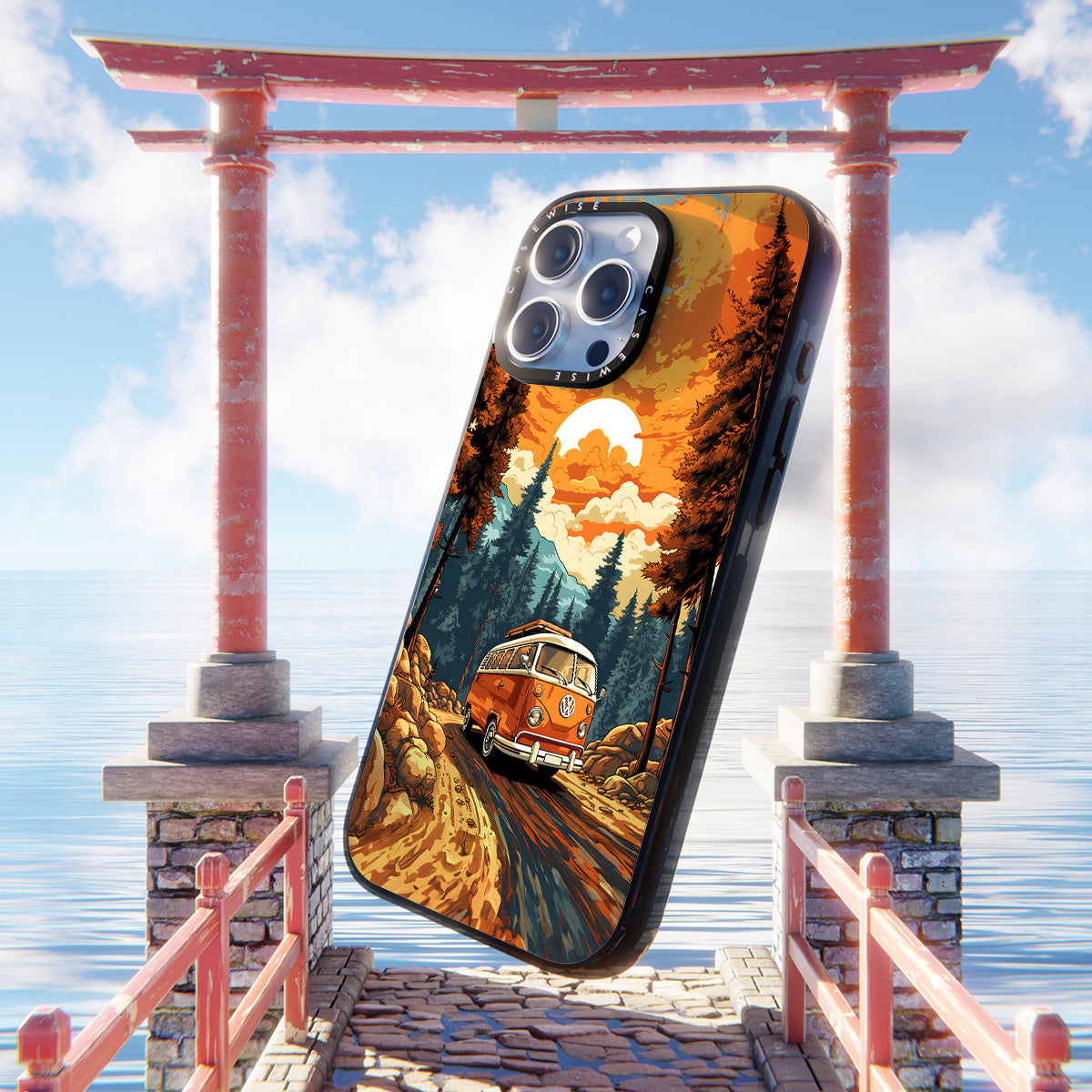 CASEWISE CASEWISE