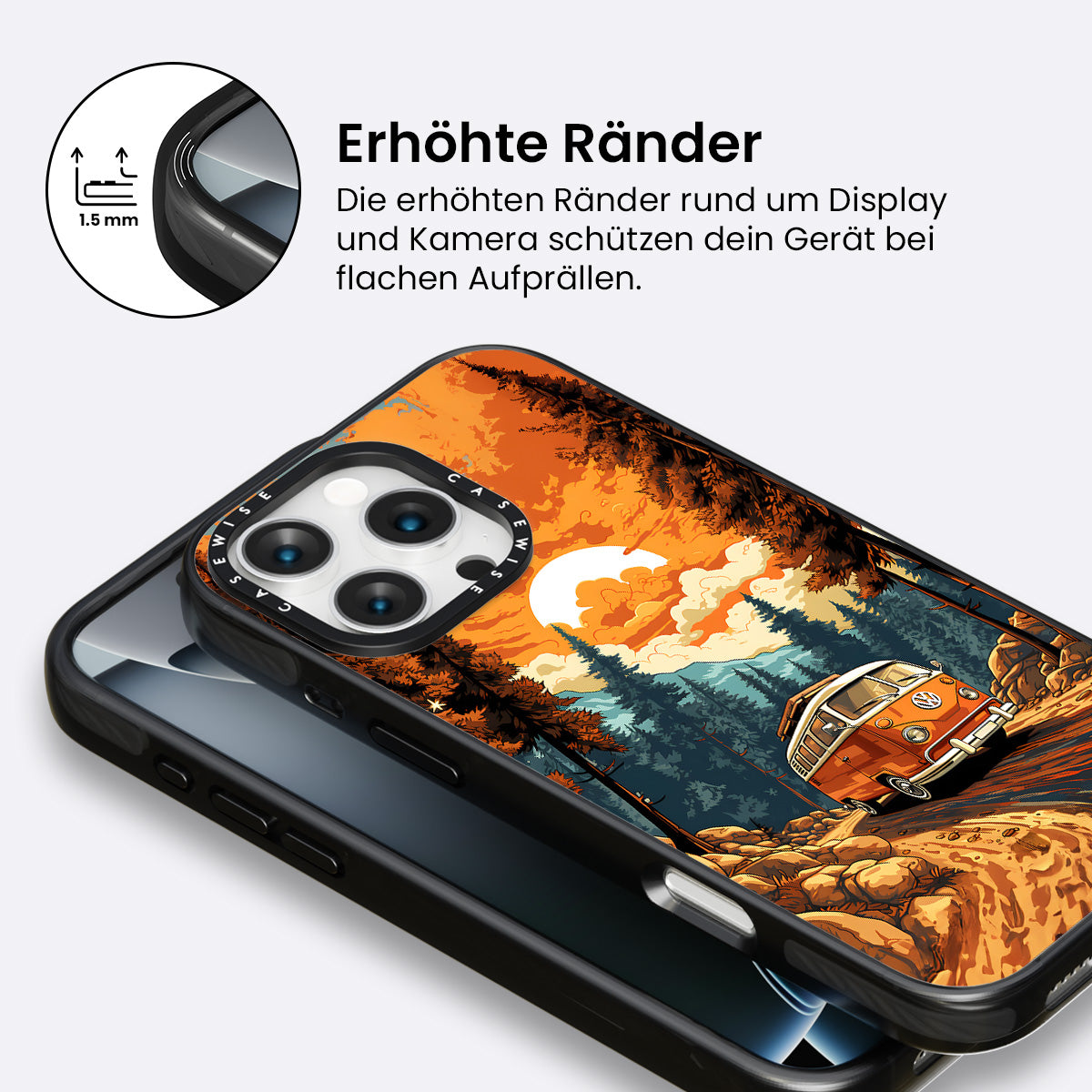 1.5 mm

Erhöhte Ränder

Die erhöhten Ränder rund um Display und Kamera schützen dein Gerät bei flachen Aufprällen.

CASEWISE CASEWISE