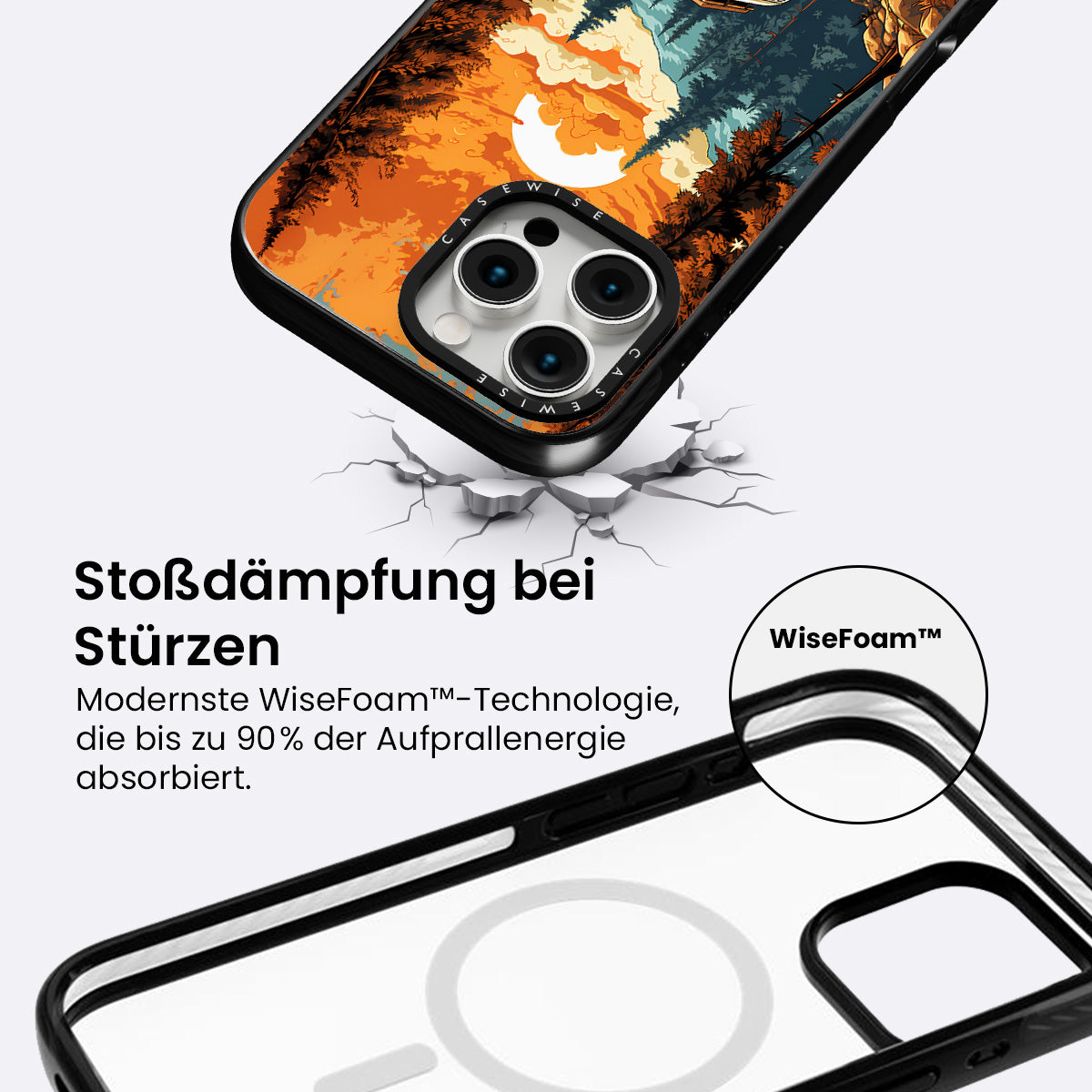 CASEWISE

CASEWISE

Stoßdämpfung bei Stürzen

Modernste WiseFoam™-Technologie, die bis zu 90% der Aufprallenergie absorbiert.

WiseFoam™