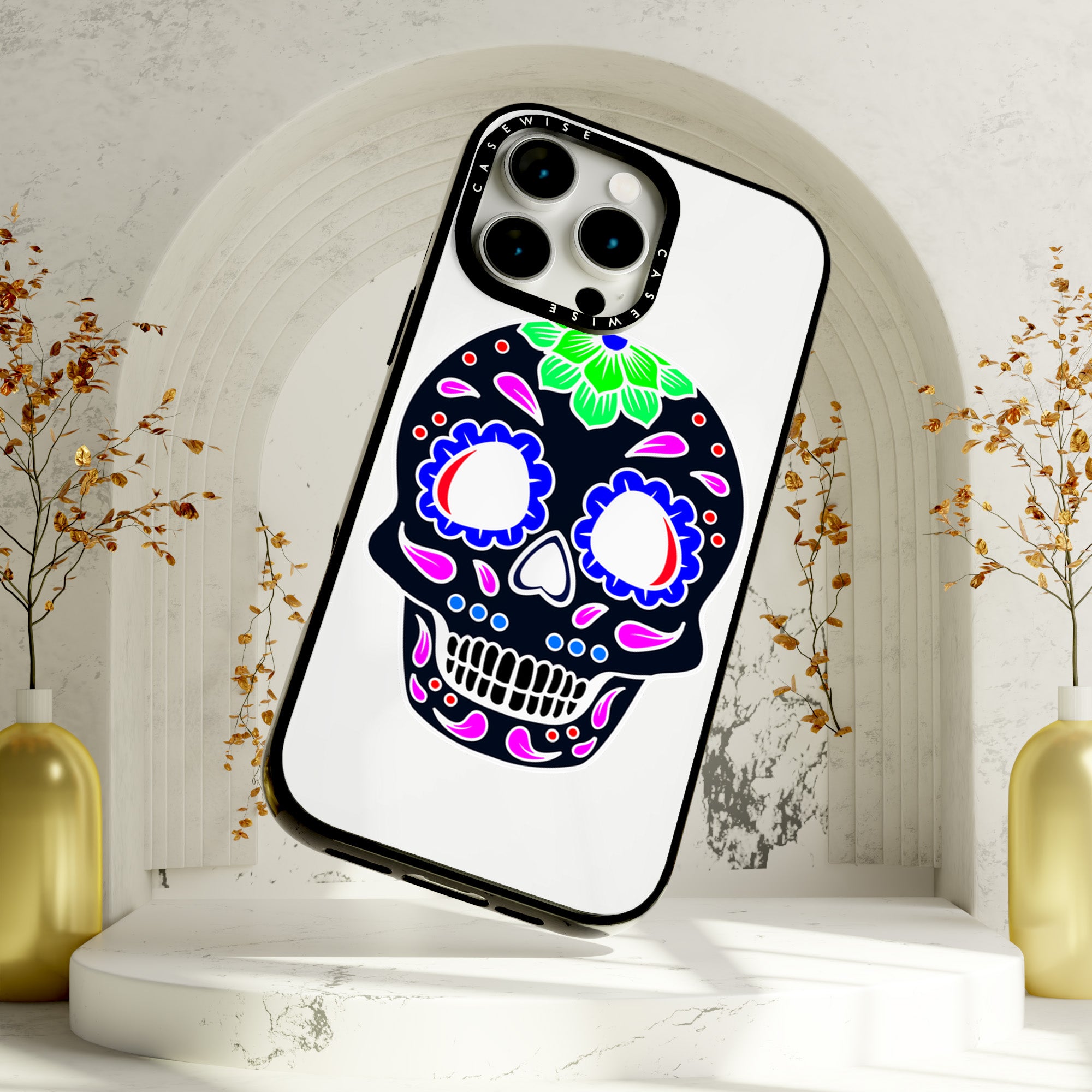 CASEWISE
CASEWISE