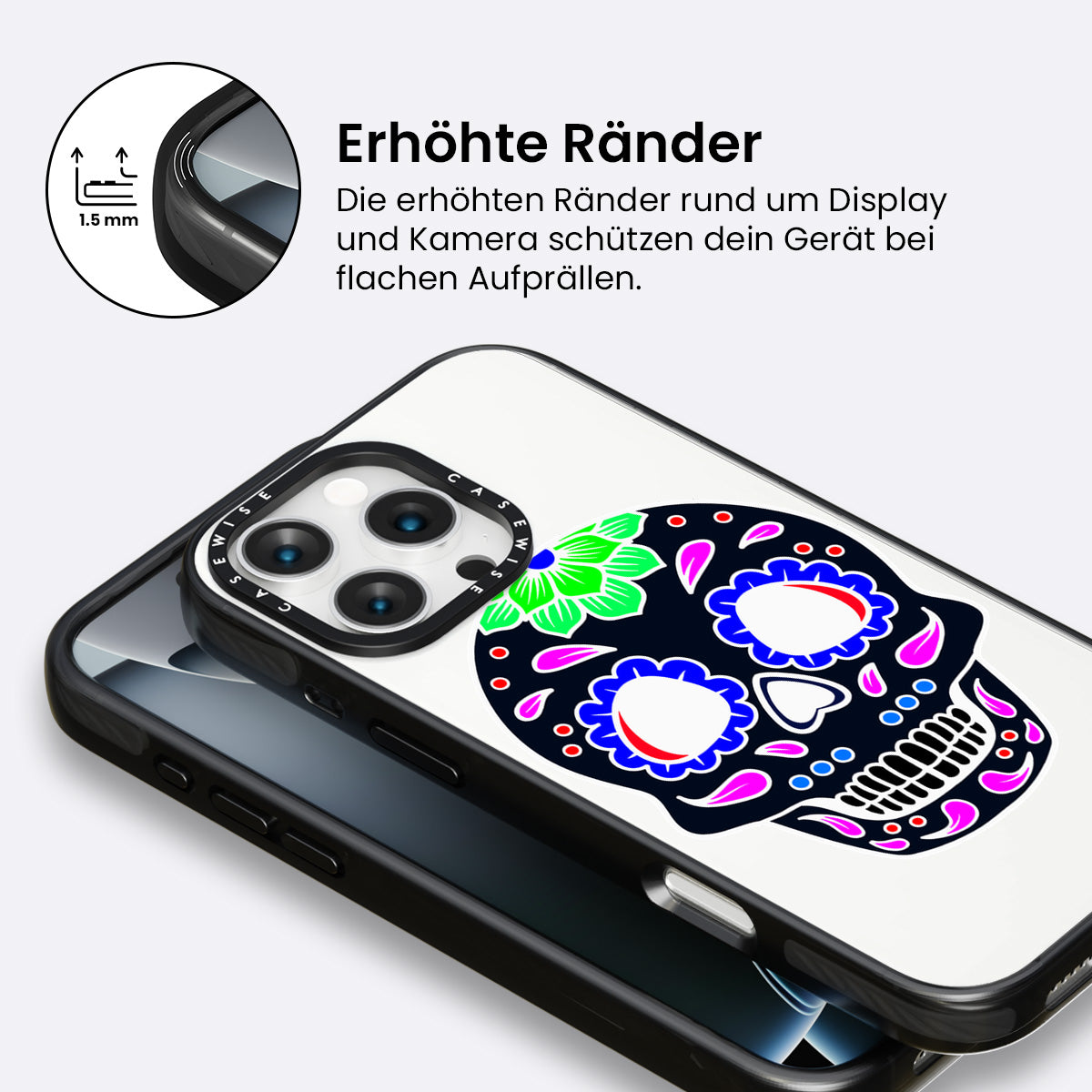 1.5 mm

Erhöhte Ränder

Die erhöhten Ränder rund um Display und Kamera schützen dein Gerät bei flachen Aufprällen.

CASEWISE CASEWISE