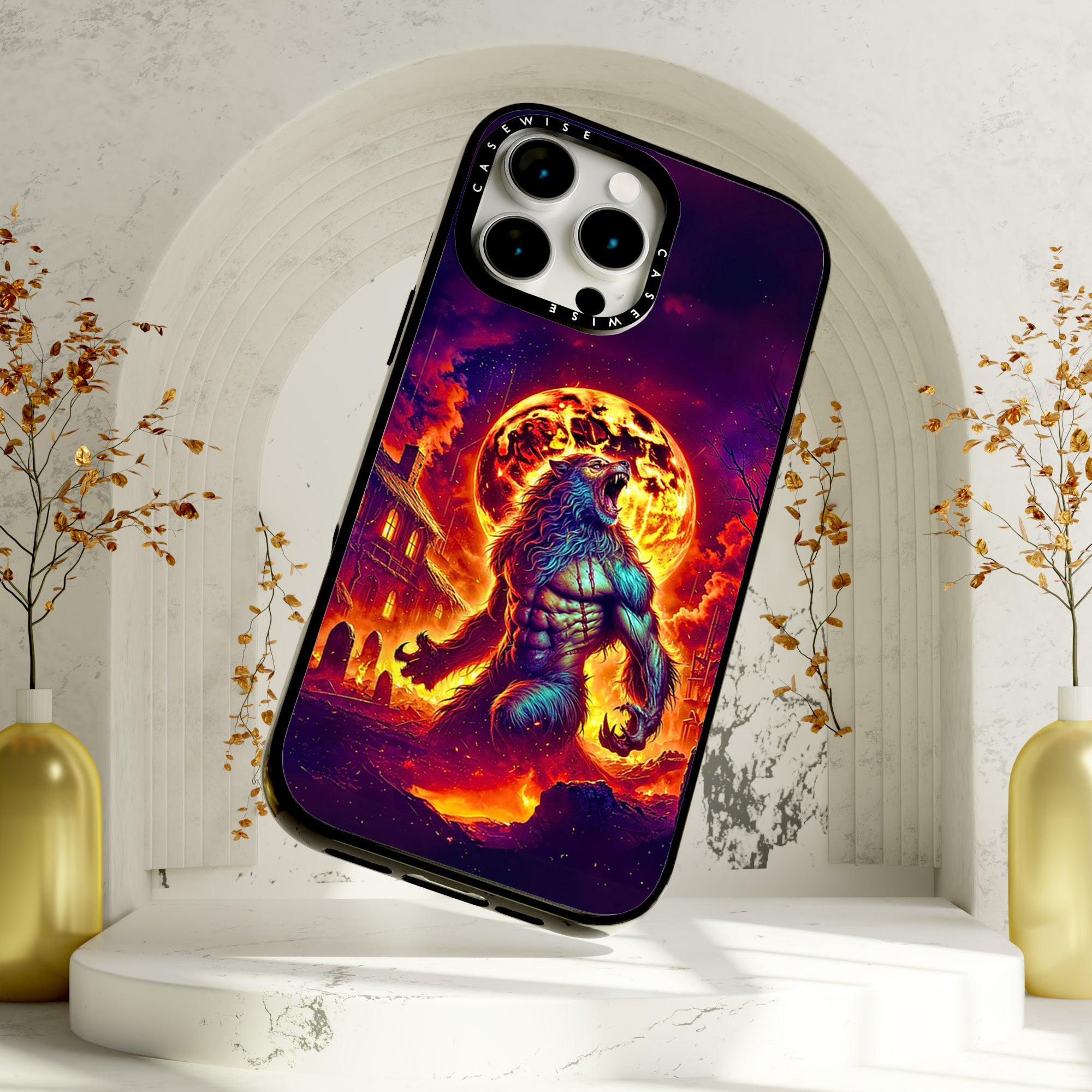 CASEWISE
CASEWISE