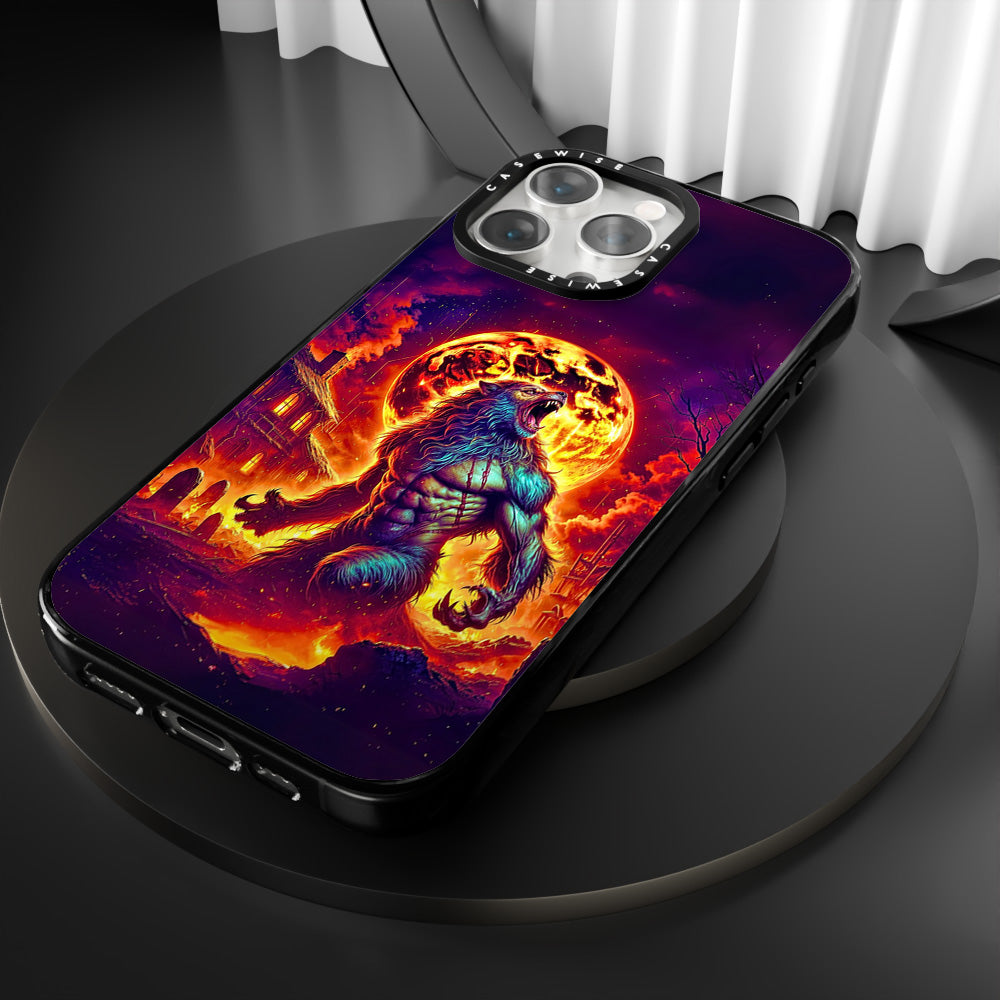 CASEWISE
CASEWISE