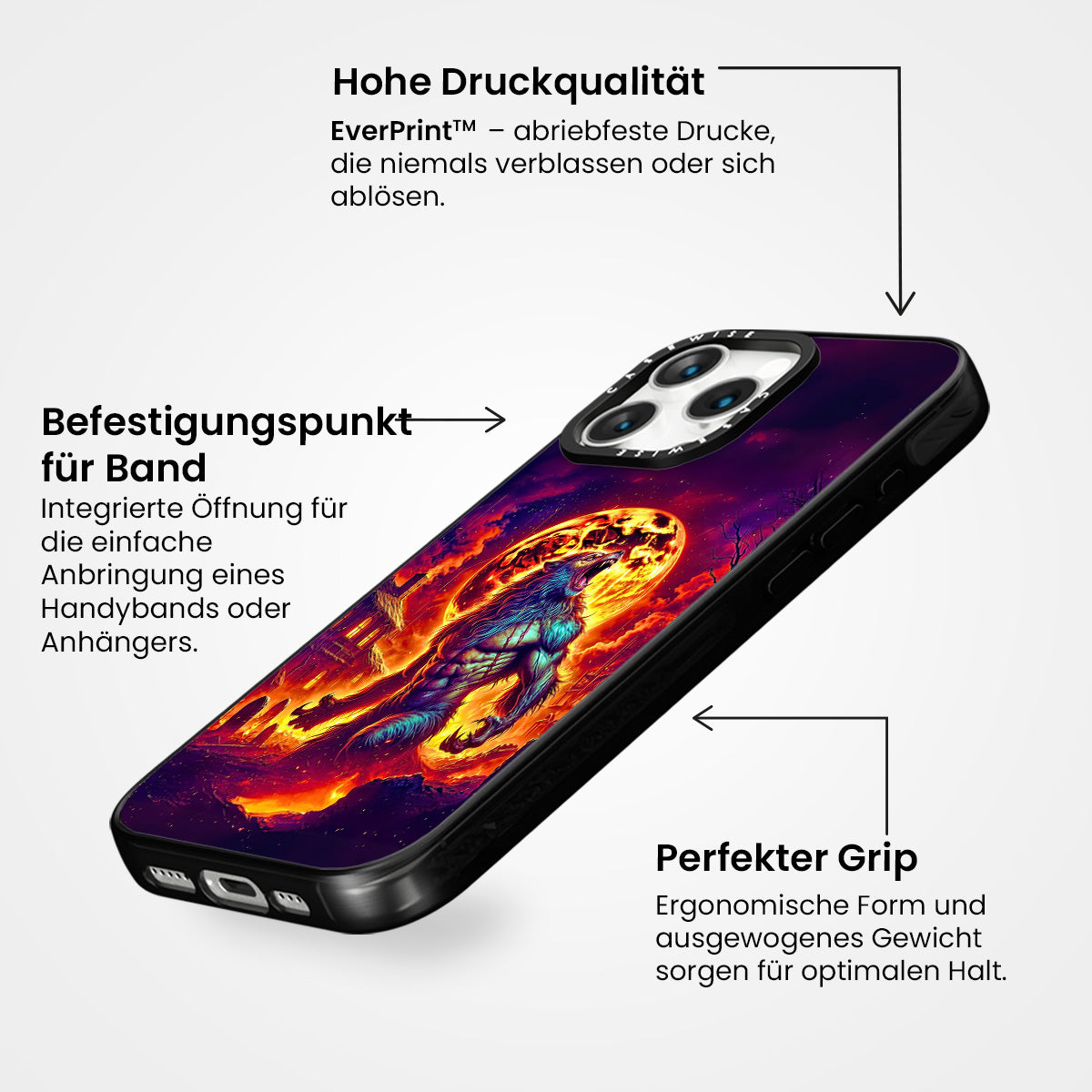 Hohe Druckqualität

EverPrint™ – abriebfeste Drucke, die niemals verblassen oder sich ablösen.

Befestigungspunkt für Band

Integrierte Öffnung für die einfache Anbringung eines Handybands oder Anhängers.

CASEWISE

CASEWISE

Perfekter Grip

Ergonomische Form und ausgewogenes Gewicht sorgen für optimalen Halt.