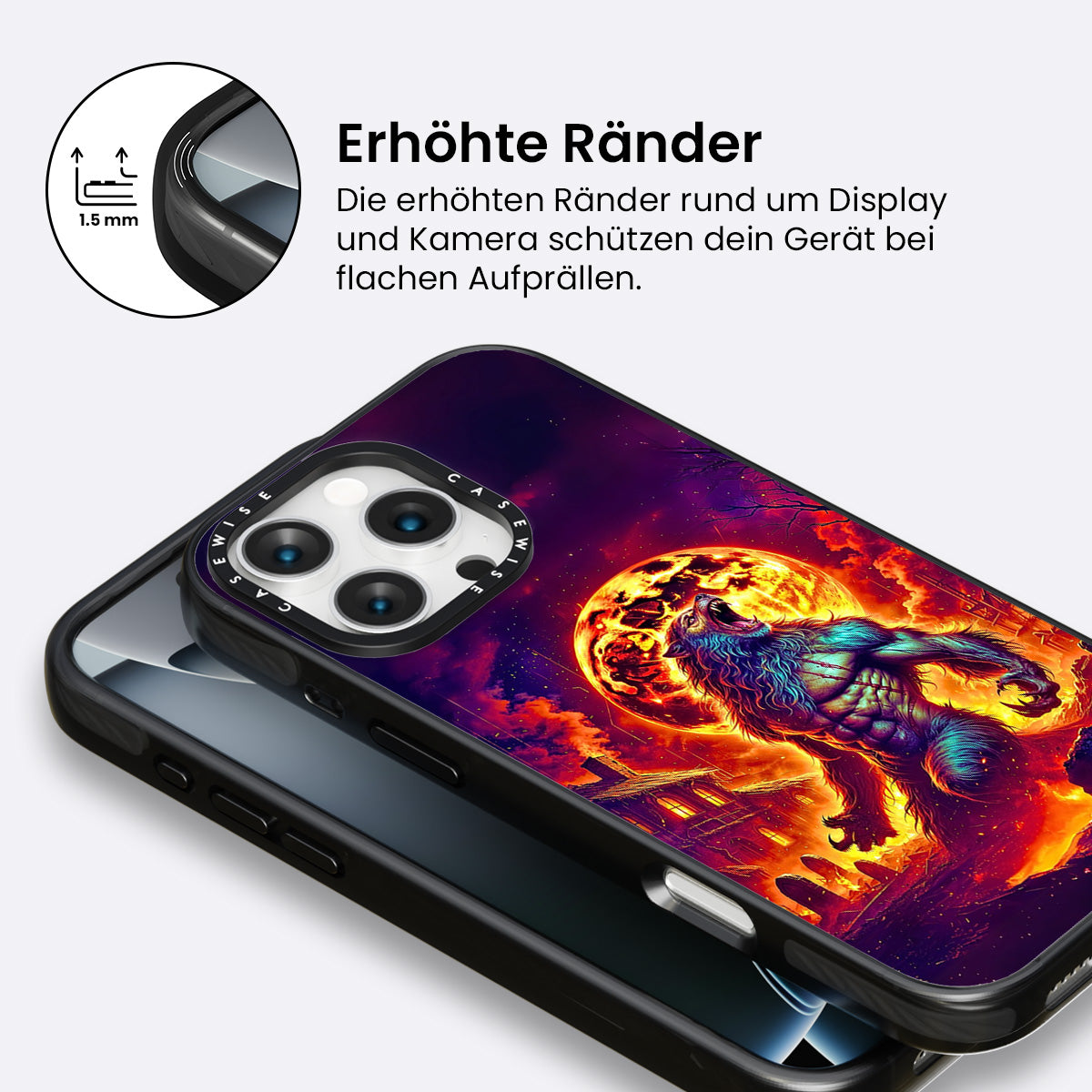 1.5 mm

Erhöhte Ränder

Die erhöhten Ränder rund um Display und Kamera schützen dein Gerät bei flachen Aufprällen.

CASEWISE CASEWISE