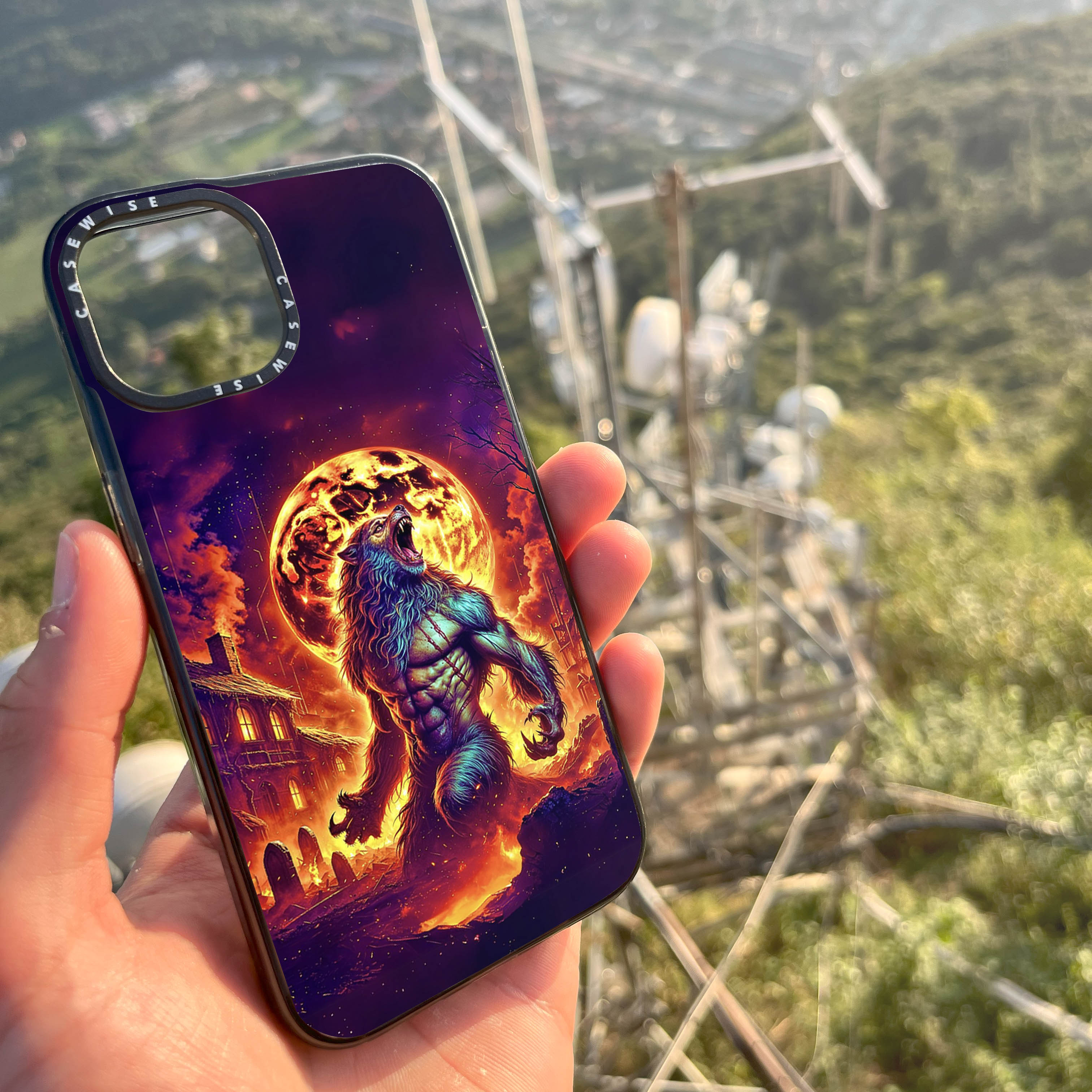 CASEWISE CASEWISE