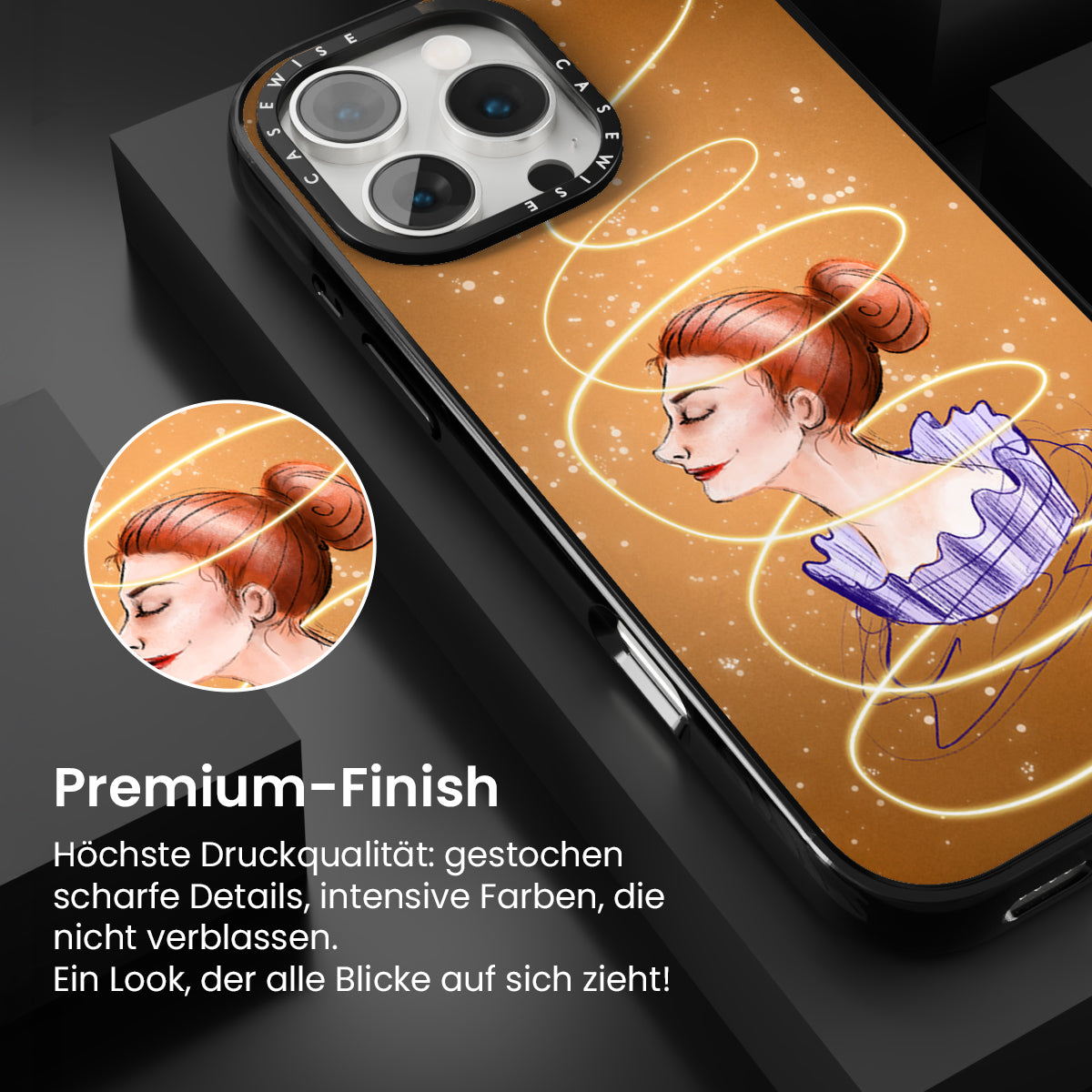 CASEWISE CASEWISE

Premium-Finish

Höchste Druckqualität: gestochen scharfe Details, intensive Farben, die nicht verblassen.
Ein Look, der alle Blicke auf sich zieht!