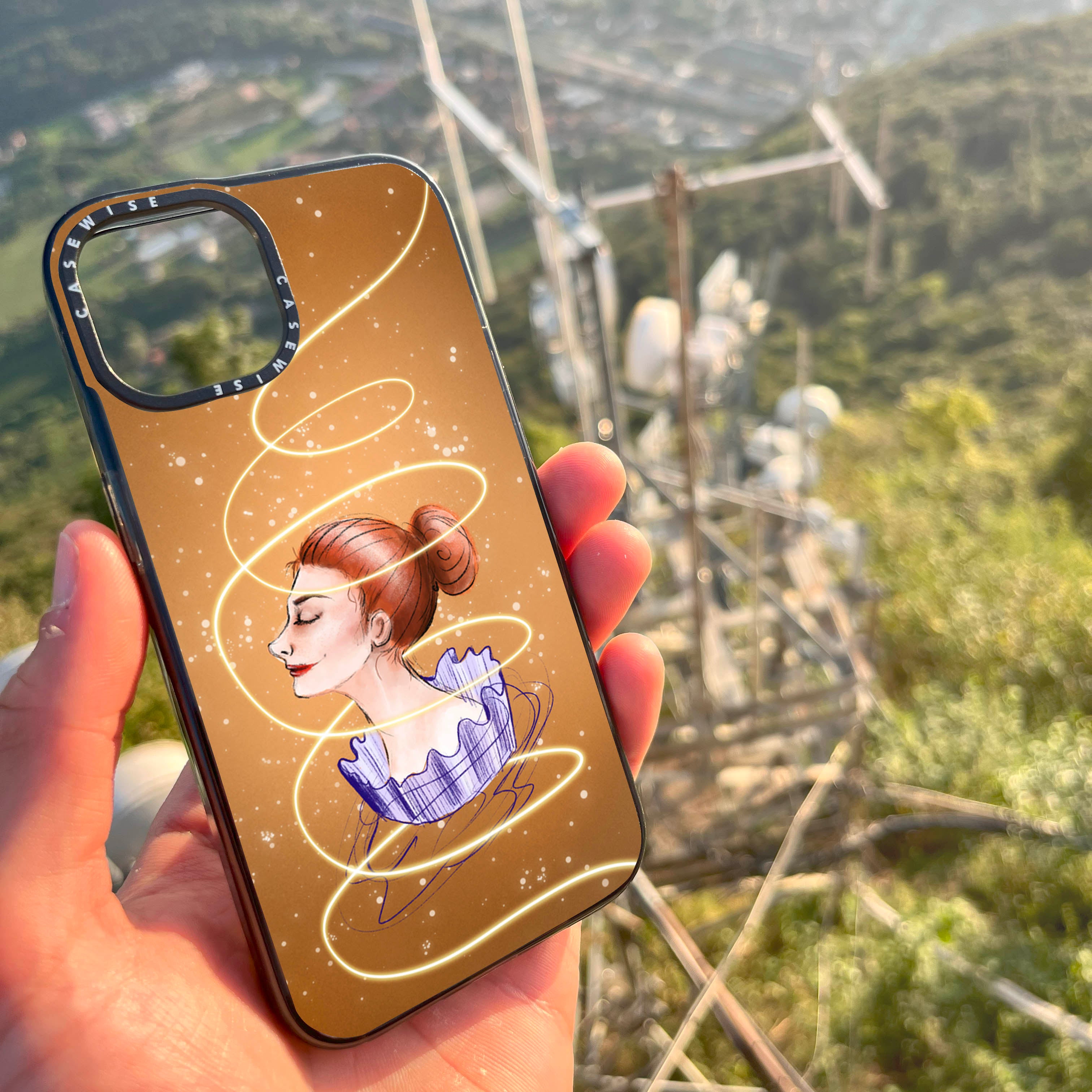 CASEWISE CASEWISE